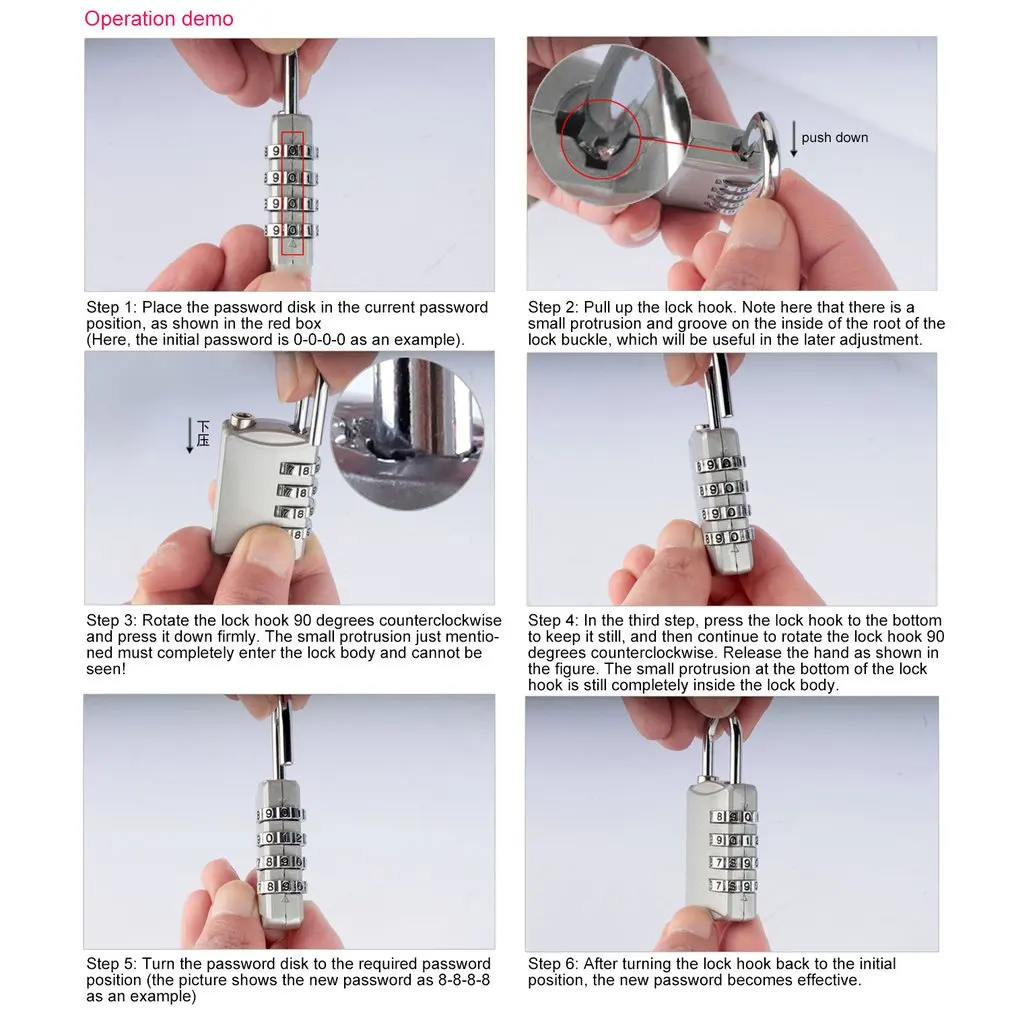 Operation demo

push down

Step 1: Place the password disk in the current password position, as shown in the red box
(Here, the initial password is 0-0-0-0 as an example).

Step 2: Pull up the lock hook. Note here that there is a small protrusion and groove on the inside of the root of the lock buckle, which will be useful in the later adjustment.

下压

Step 3: Rotate the lock hook 90 degrees counterclockwise and press it down firmly. The small protrusion just mentioned must completely enter the lock body and cannot be seen!

Step 4: In the third step, press the lock hook to the bottom to keep it still, and then continue to rotate the lock hook 90 degrees counterclockwise. Release the hand as shown in the figure. The small protrusion at the bottom of the lock hook is still completely inside the lock body.

Step 5: Turn the password disk to the required password position (the picture shows the new password as 8-8-8-8 as an example)

Step 6: After turning the lock hook back to the initial position, the new password becomes effective.