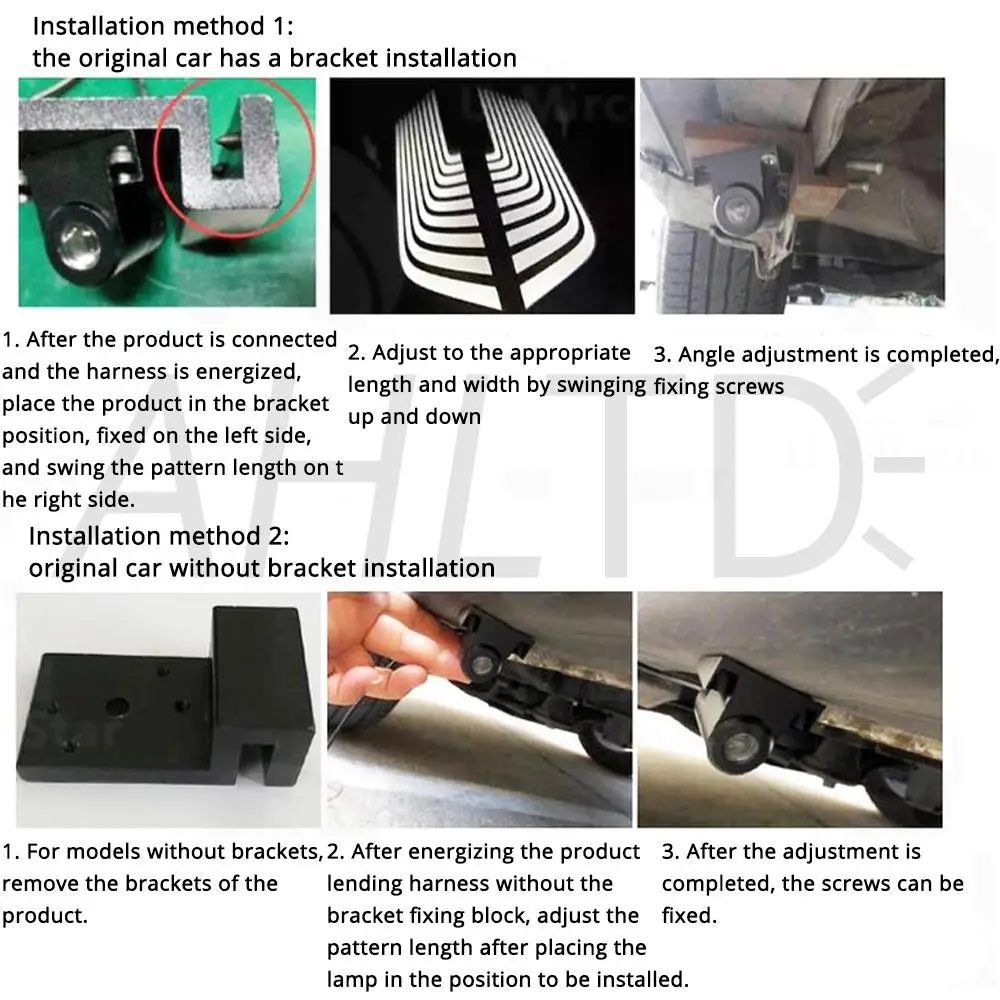 Installation method 1:
the original car has a bracket installation

1. After the product is connected and the harness is energized, place the product in the bracket position, fixed on the left side, and swing the pattern length on t he right side.

2. Adjust to the appropriate length and width by swinging up and down

3. Angle adjustment is completed, fixing screws

Installation method 2:
original car without bracket installation

1. For models without brackets, remove the brackets of the product.

2. After energizing the product lending harness without the bracket fixing block, adjust the pattern length after placing the lamp in the position to be installed.

3. After the adjustment is completed, the screws can be fixed.

AHLTD