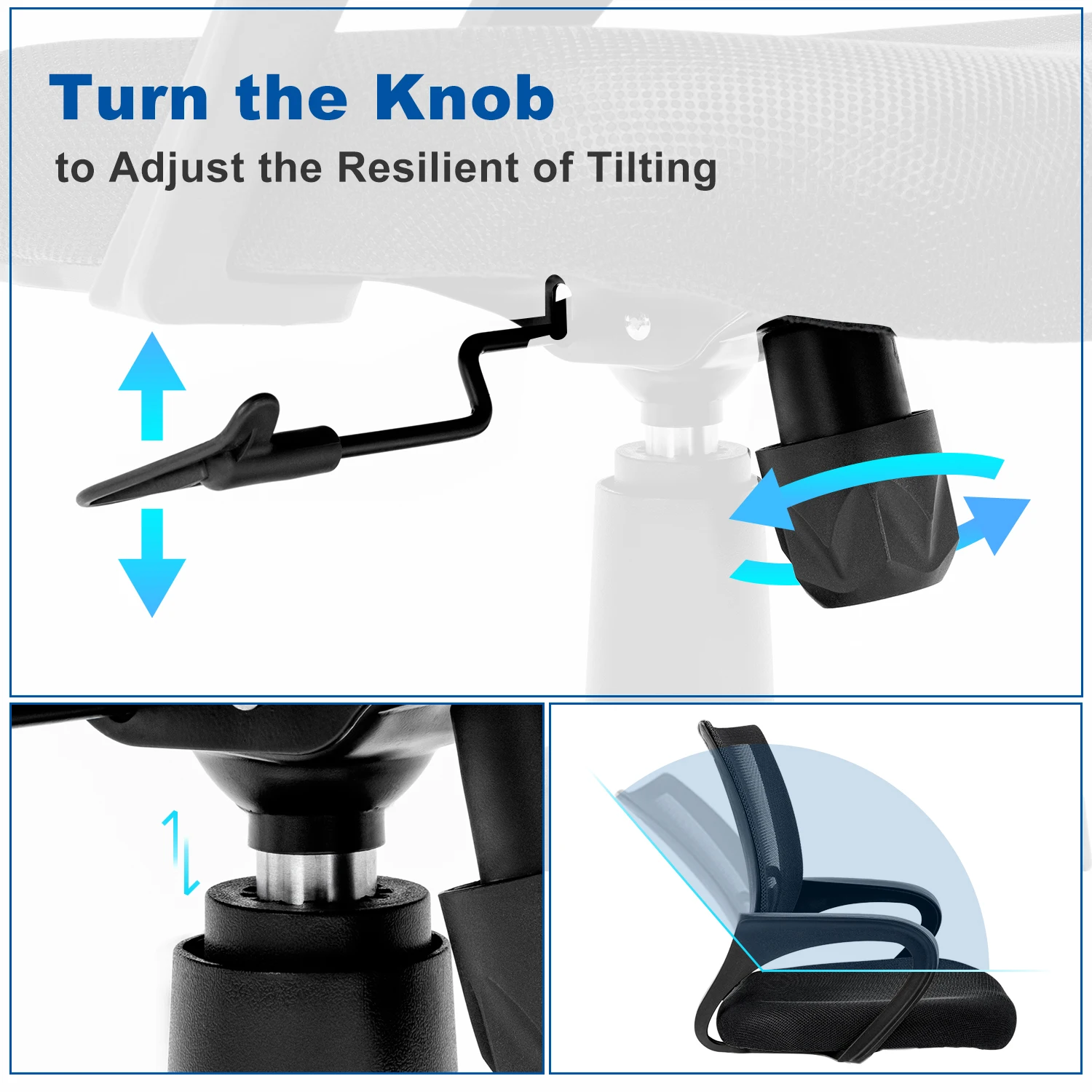 Turn the Knob
to Adjust the Resilient of Tilting