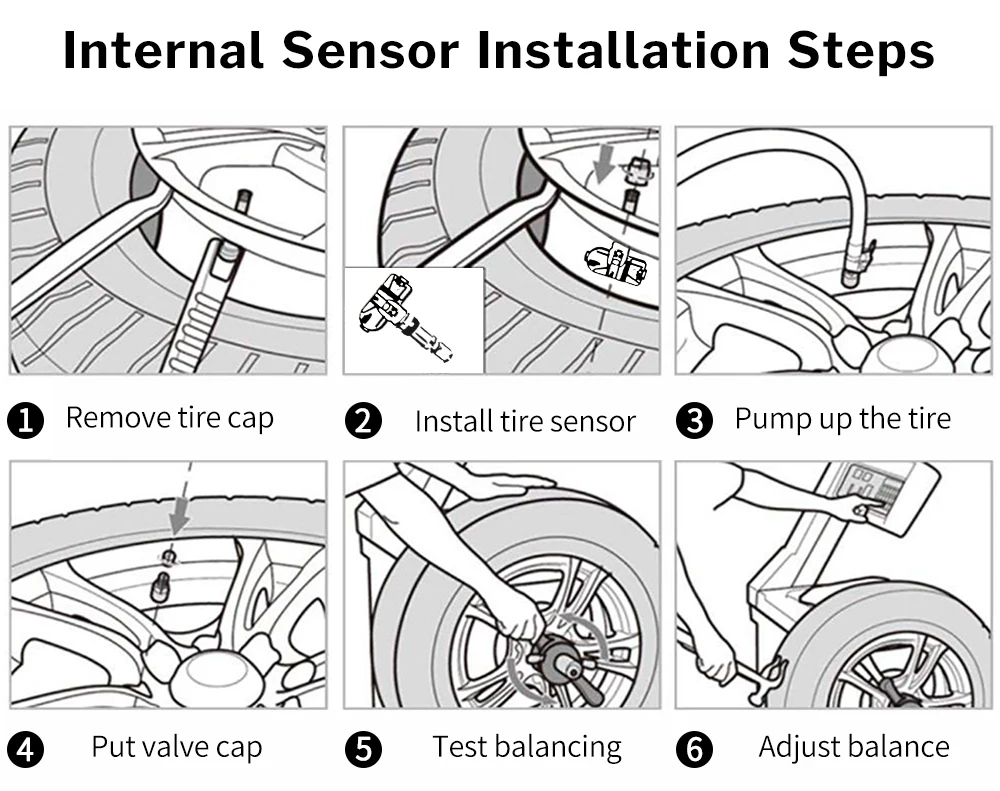 Internal Sensor Installation Steps

1 Remove tire cap

2 Install tire sensor

3 Pump up the tire

4 Put valve cap

5 Test balancing

6 Adjust balance