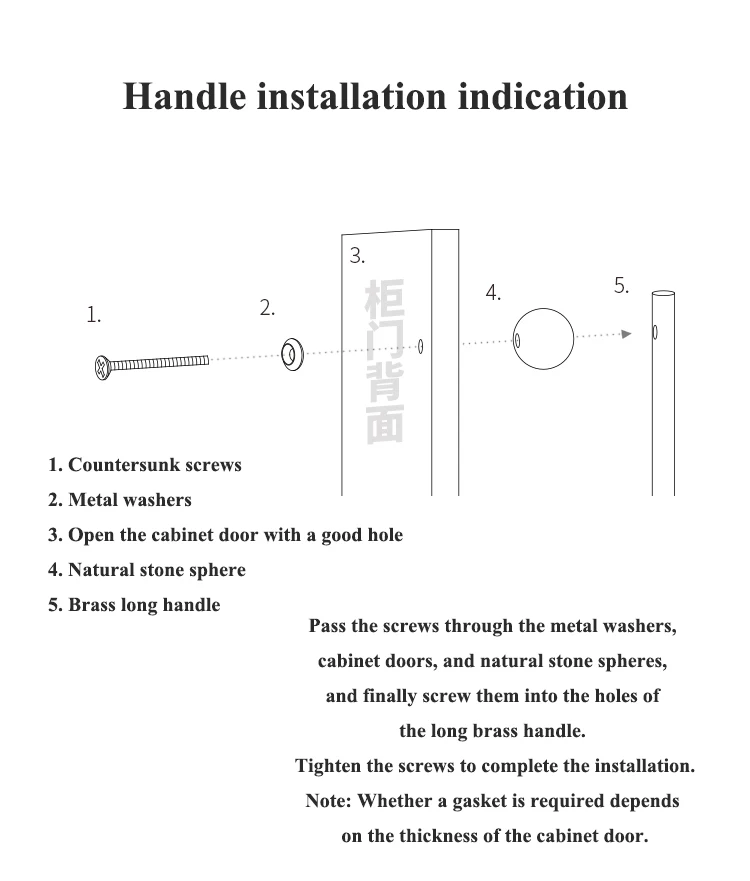 Handle installation indication

1.

2.

3.

柜门背面

4.

5.

1. Countersunk screws

2. Metal washers

3. Open the cabinet door with a good hole

4. Natural stone sphere

5. Brass long handle

Pass the screws through the metal washers, cabinet doors, and natural stone spheres, and finally screw them into the holes of the long brass handle.

Tighten the screws to complete the installation.

Note: Whether a gasket is required depends on the thickness of the cabinet door.