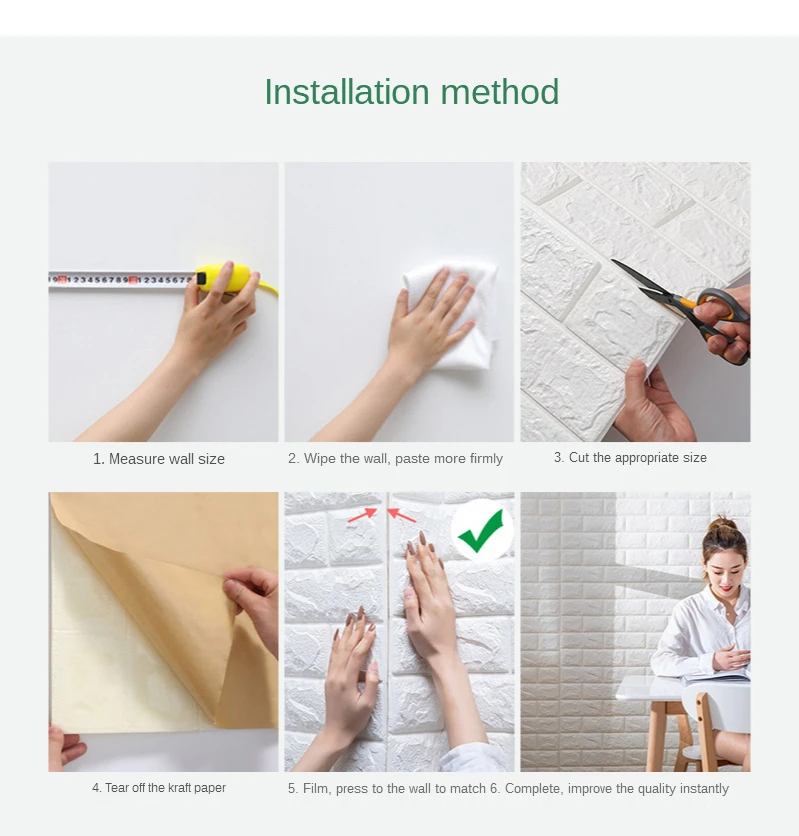 Installation method

1. Measure wall size

2. Wipe the wall, paste more firmly

3. Cut the appropriate size

4. Tear off the kraft paper

5. Film, press to the wall to match

6. Complete, improve the quality instantly