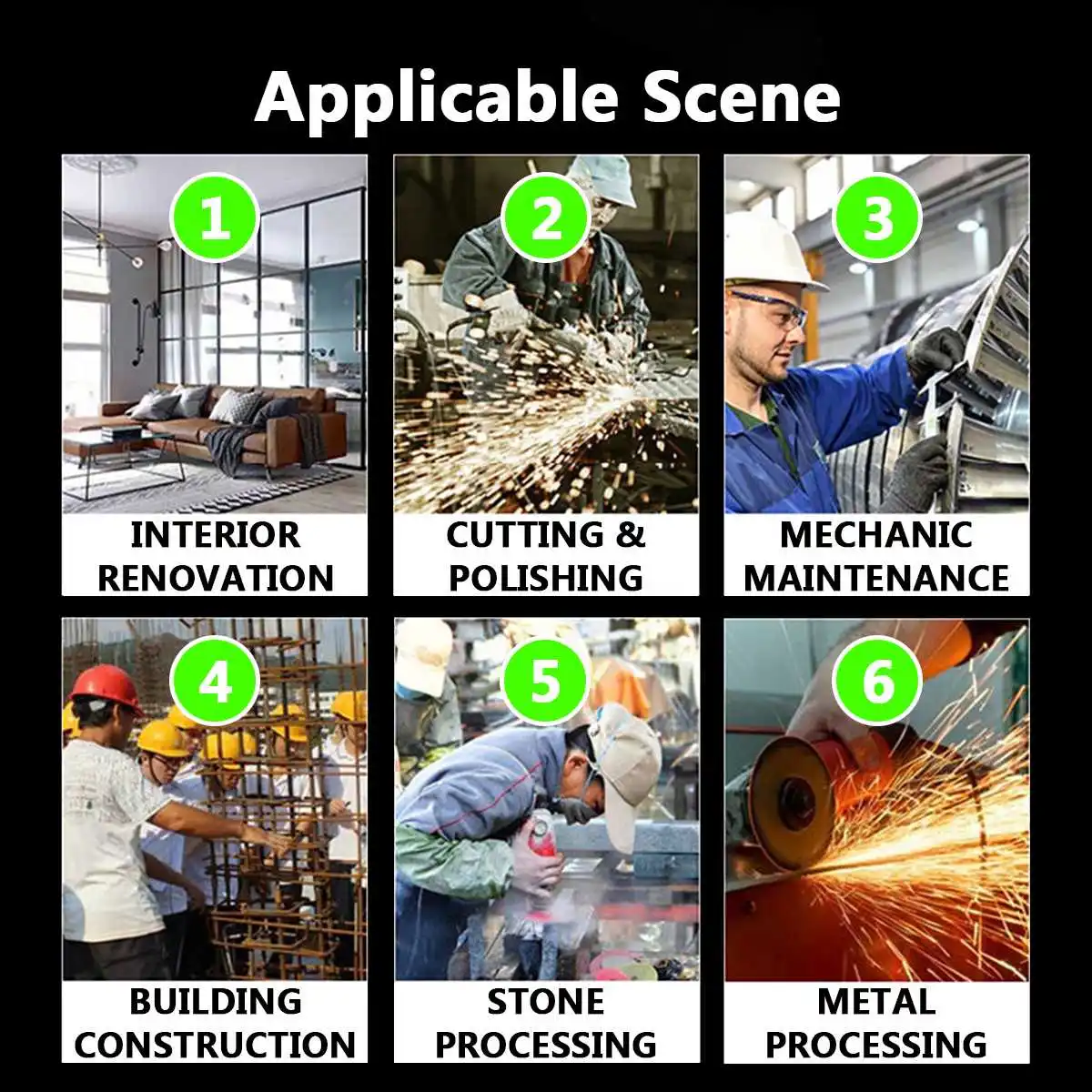 Applicable Scene

1
INTERIOR RENOVATION

2
CUTTING & POLISHING

3
MECHANIC MAINTENANCE

4
BUILDING CONSTRUCTION

5
STONE PROCESSING

6
METAL PROCESSING