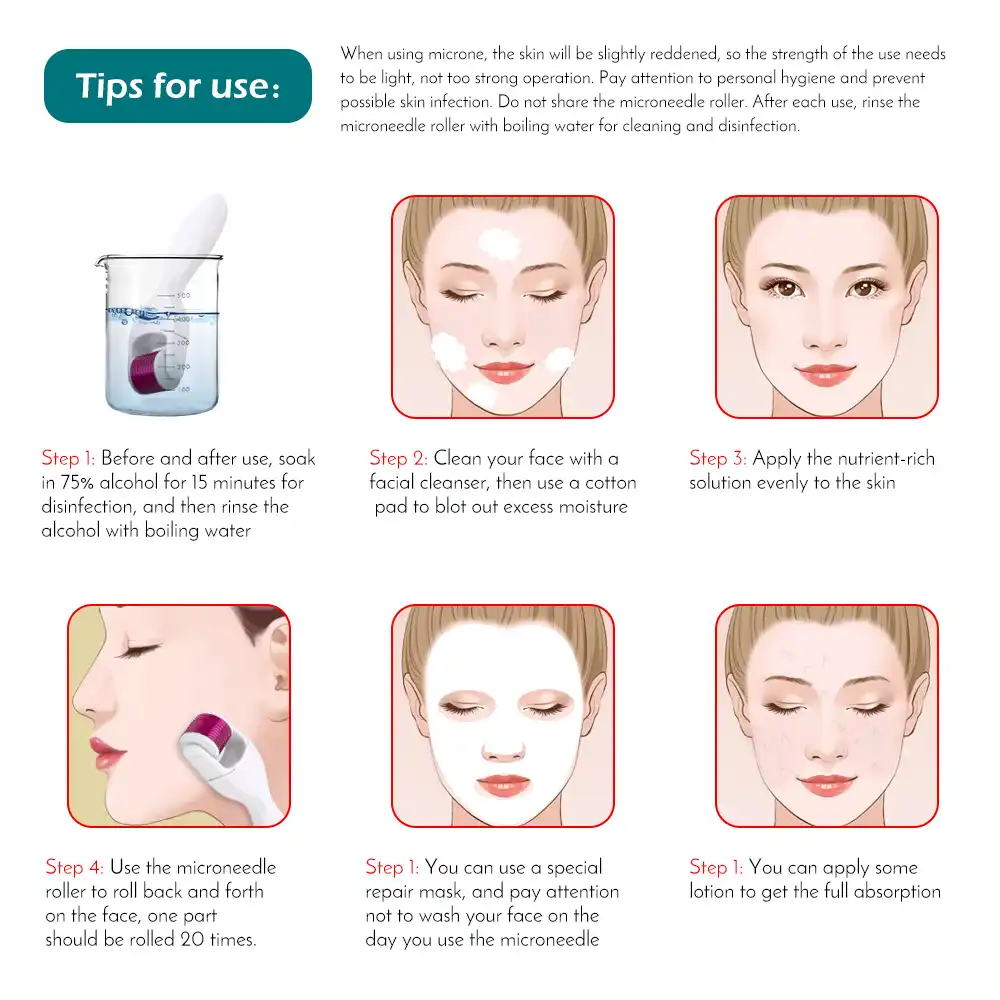 Tips for use:

When using microne, the skin will be slightly reddened, so the strength of the use needs to be light, not too strong operation. Pay attention to personal hygiene and prevent possible skin infection. Do not share the microneedle roller. After each use, rinse the microneedle roller with boiling water for cleaning and disinfection.

500
400
300
200
100

Step 1: Before and after use, soak in 75% alcohol for 15 minutes for disinfection, and then rinse the alcohol with boiling water

Step 2: Clean your face with a facial cleanser, then use a cotton pad to blot out excess moisture

Step 3: Apply the nutrient-rich solution evenly to the skin

Step 4: Use the microneedle roller to roll back and forth on the face, one part should be rolled 20 times.

Step 1: You can use a special repair mask, and pay attention not to wash your face on the day you use the microneedle

Step 1: You can apply some lotion to get the full absorption