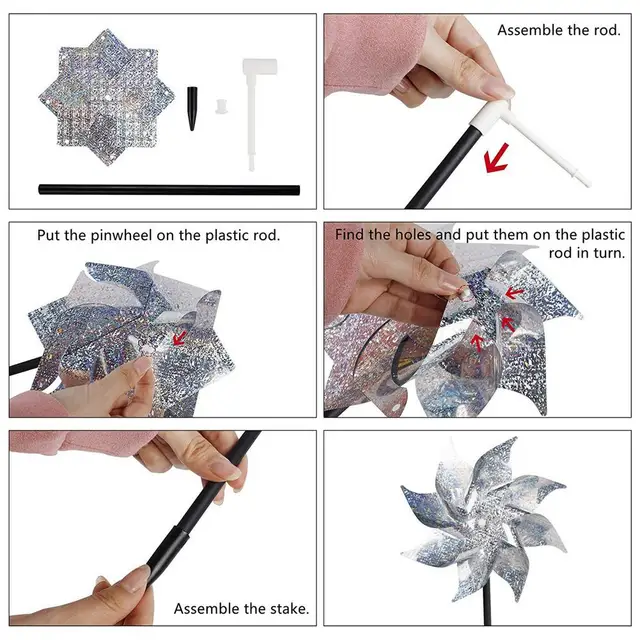 Assemble the rod.

Put the pinwheel on the plastic rod.

Find the holes and put them on the plastic rod in turn.

Assemble the stake.