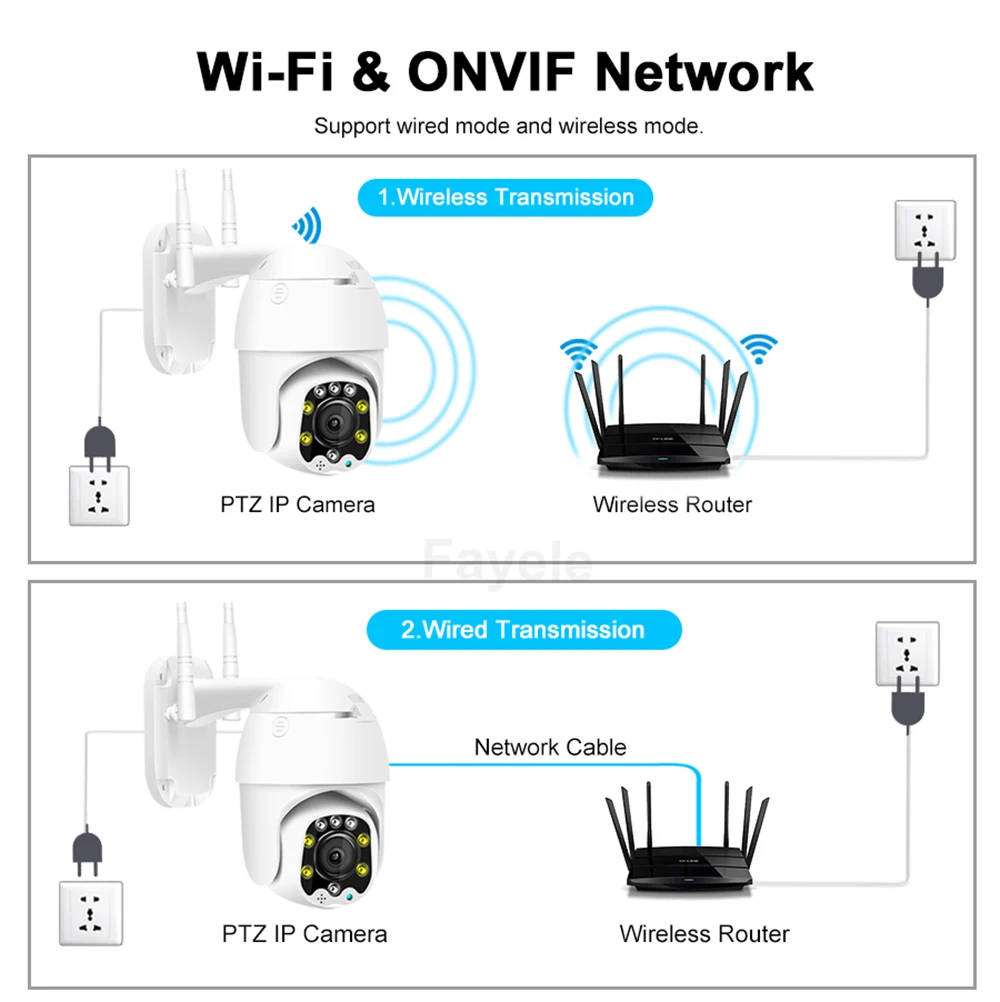 Wi-Fi & ONVIF Network

Support wired mode and wireless mode.

1.Wireless Transmission

PTZ IP Camera

Wireless Router

Fayele

2.Wired Transmission

Network Cable

PTZ IP Camera

Wireless Router