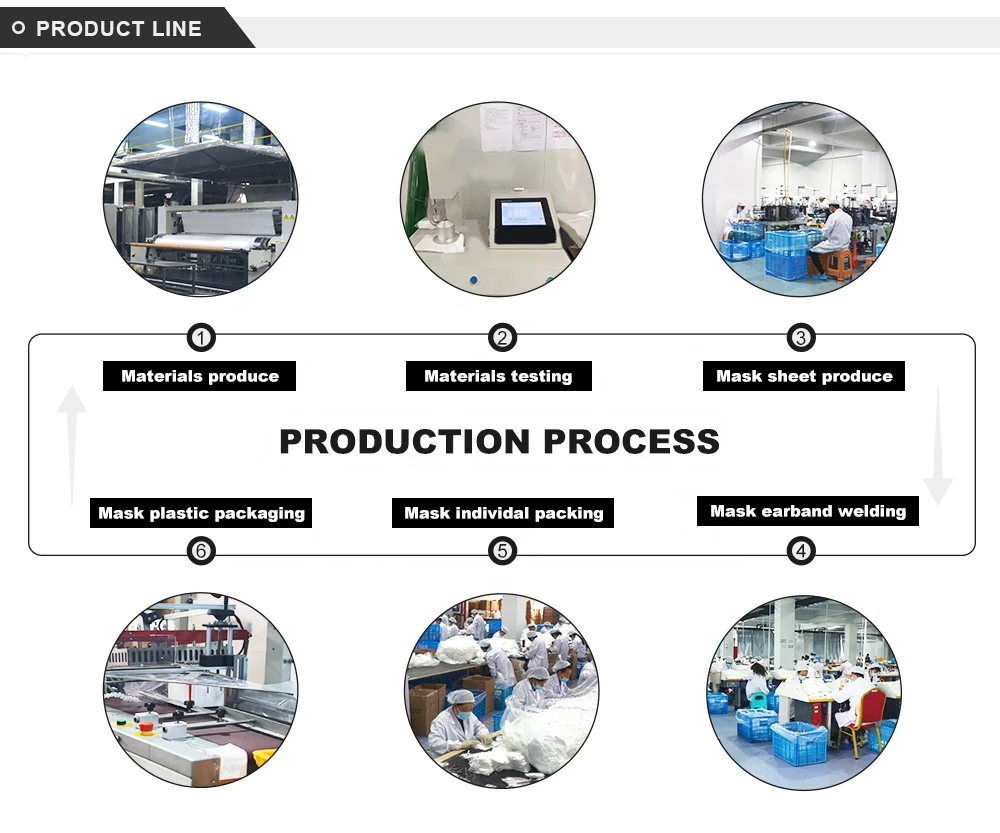 PRODUCT LINE

1
Materials produce

2
Materials testing

3
Mask sheet produce

PRODUCTION PROCESS

Mask plastic packaging
6

Mask individal packing
5

Mask earband welding
4