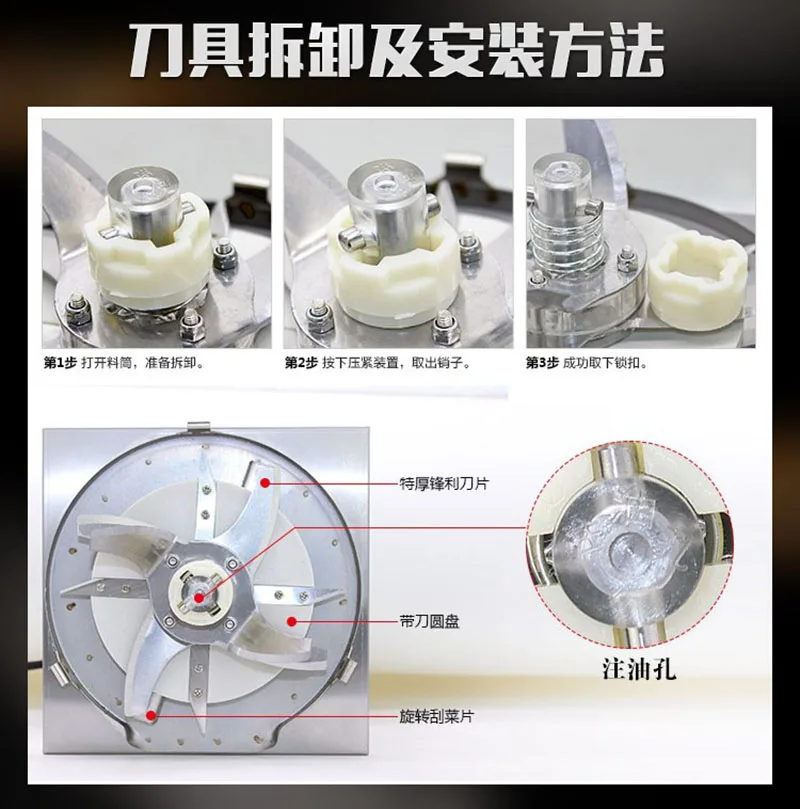 刀具拆卸及安装方法

第1步 打开料筒，准备拆卸。

第2步 按下压紧装置，取出销子。

第3步 成功取下锁扣。

特厚锋利刀片

带刀圆盘

旋转刮菜片

注油孔