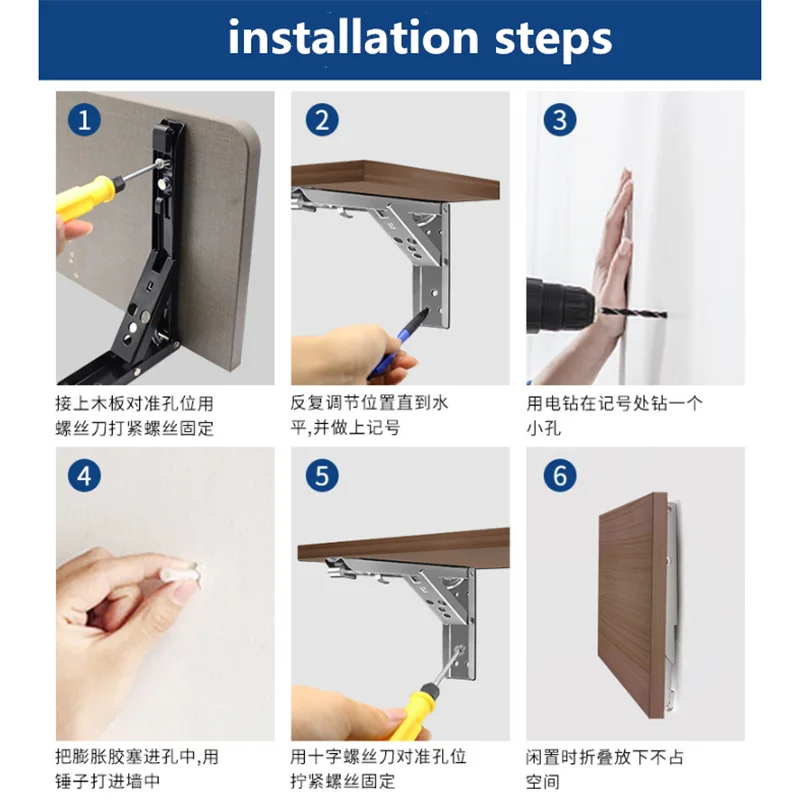 installation steps

1
接上木板对准孔位用螺丝刀打紧螺丝固定

2
反复调节位置直到水平,并做上记号

3
用电钻在记号处钻一个小孔

4
把膨胀胶塞进孔中,用锤子打进墙中

5
用十字螺丝刀对准孔位拧紧螺丝固定

6
闲置时折叠放下不占空间