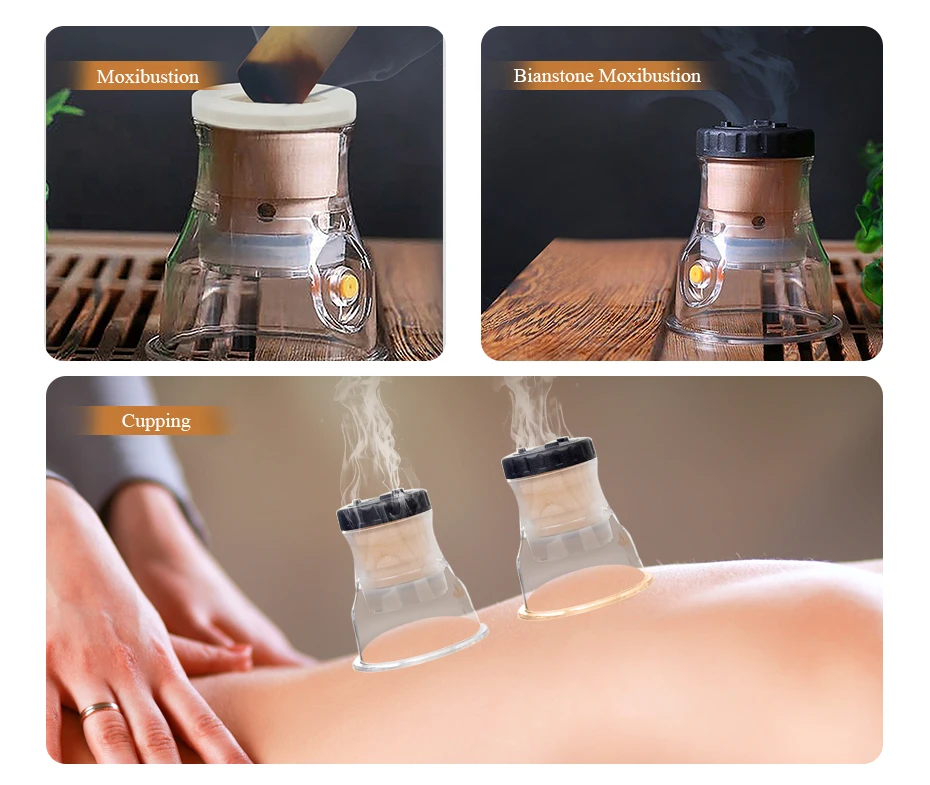 Moxibustion

Bianstone Moxibustion

Cupping