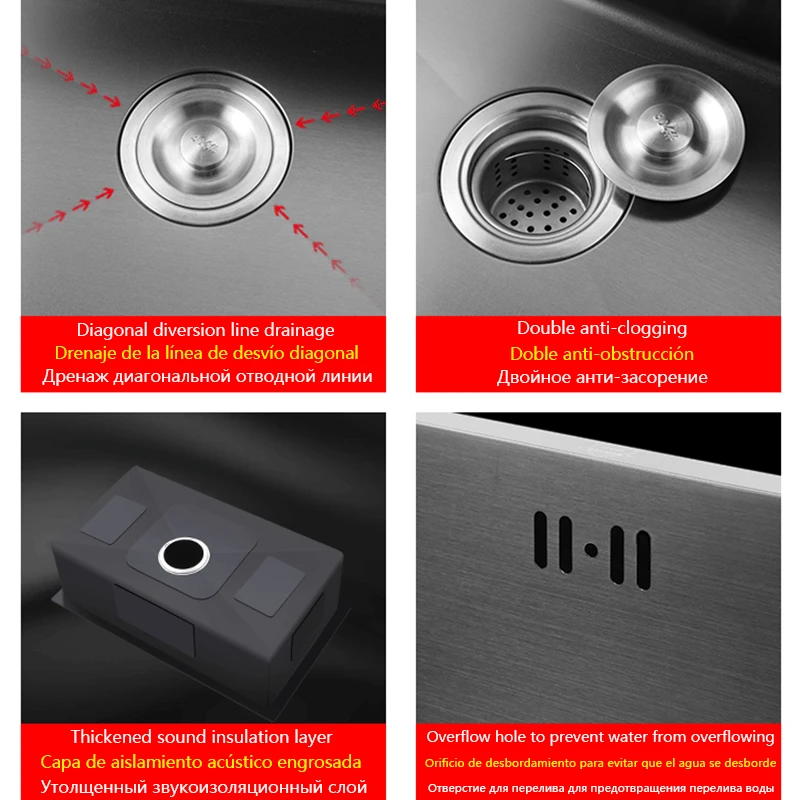 Diagonal diversion line drainage
Drenaje de la línea de desvío diagonal
Дренаж диагональной отводной линии

Double anti-clogging
Doble anti-obstrucción
Двойное анти-засорение

Thickened sound insulation layer
Capa de aislamiento acústico engrosada
Утолщенный звукоизоляционный слой

Overflow hole to prevent water from overflowing
Orificio de desbordamiento para evitar que el agua se desborde
Отверстие для перелива для предотвращения перелива воды