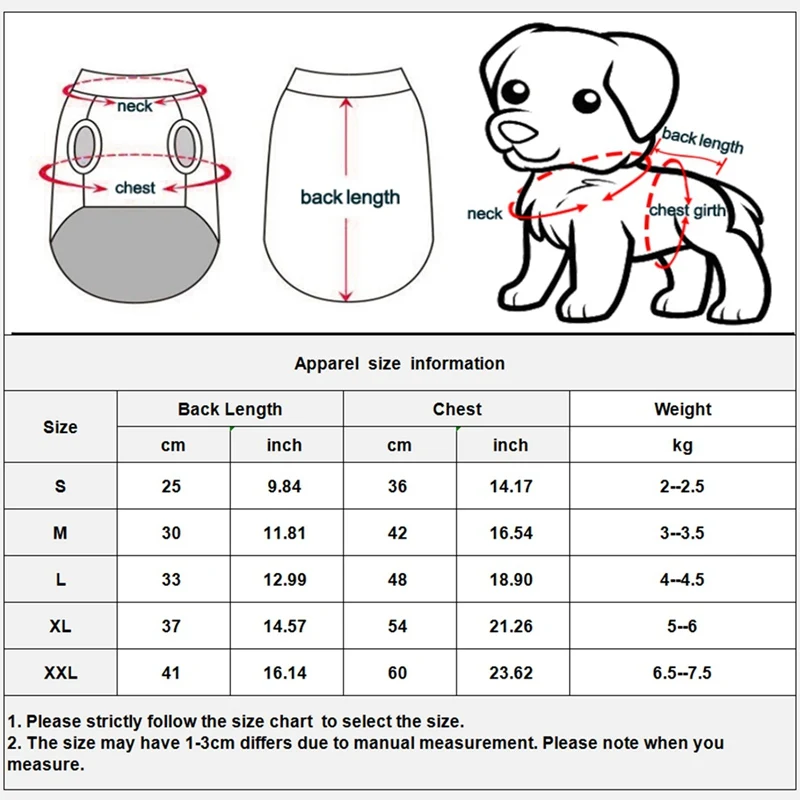 neck
chest

back length

back length
neck
chest girth

Apparel size information

| Size | Back Length cm | Back Length inch | Chest cm | Chest inch | Weight kg |
|---|---|---|---|---|---|
| S | 25 | 9.84 | 36 | 14.17 | 2--2.5 |
| M | 30 | 11.81 | 42 | 16.54 | 3--3.5 |
| L | 33 | 12.99 | 48 | 18.90 | 4--4.5 |
| XL | 37 | 14.57 | 54 | 21.26 | 5--6 |
| XXL | 41 | 16.14 | 60 | 23.62 | 6.5--7.5 |

1. Please strictly follow the size chart to select the size.
2. The size may have 1-3cm differs due to manual measurement. Please note when you measure.