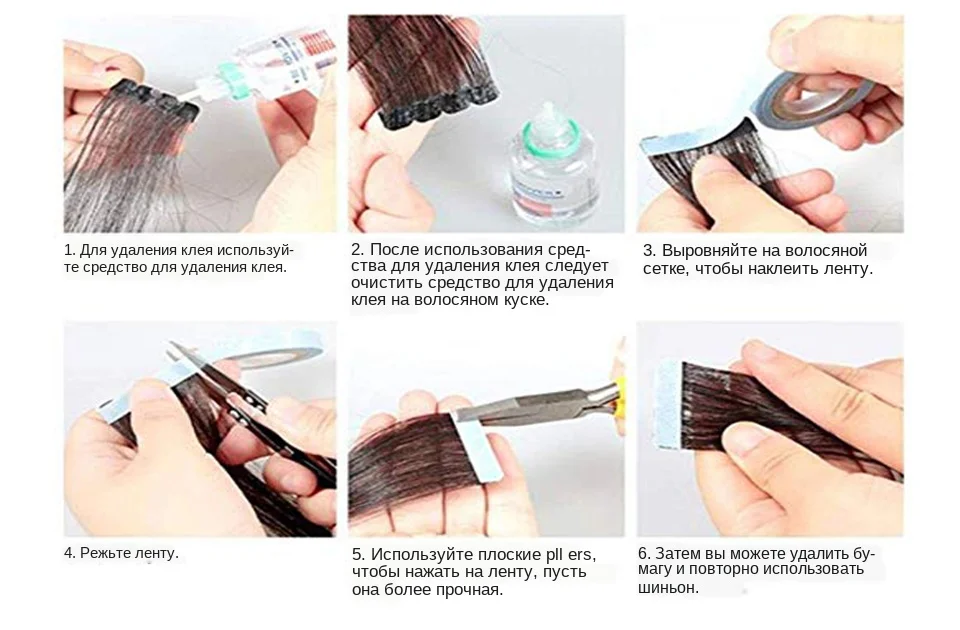 1. Для удаления клея используйте средство для удаления клея.

2. После использования средства для удаления клея следует очистить средство для удаления клея на волосяном куске.

3. Выровняйте на волосяной сетке, чтобы наклеить ленту.

4. Режьте ленту.

5. Используйте плоские pll ers, чтобы нажать на ленту, пусть она более прочная.

6. Затем вы можете удалить бумагу и повторно использовать шиньон.