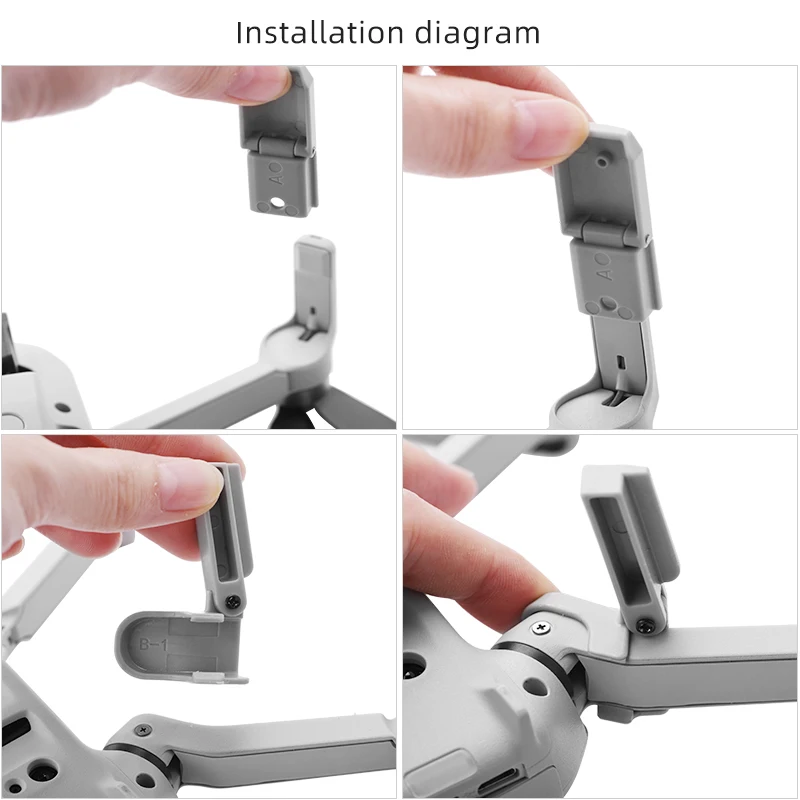 Installation diagram

AO

AO

B-1