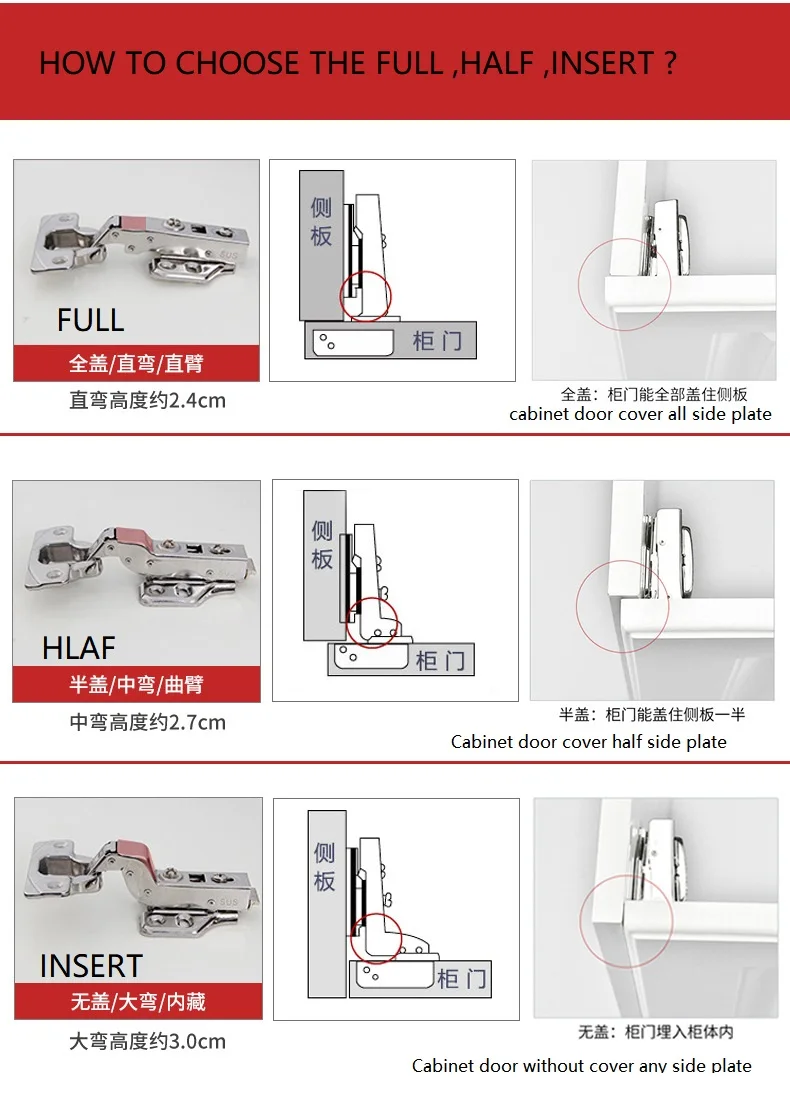 HOW TO CHOOSE THE FULL ,HALF ,INSERT ?

FULL
全盖/直弯/直臂
直弯高度约2.4cm

侧板
柜门

全盖：柜门能全部盖住侧板
cabinet door cover all side plate

HLAF
半盖/中弯/曲臂
中弯高度约2.7cm

侧板
柜门

半盖：柜门能盖住侧板一半
Cabinet door cover half side plate

INSERT
无盖/大弯/内藏
大弯高度约3.0cm

侧板
柜门

无盖：柜门埋入柜体内
Cabinet door without cover any side plate