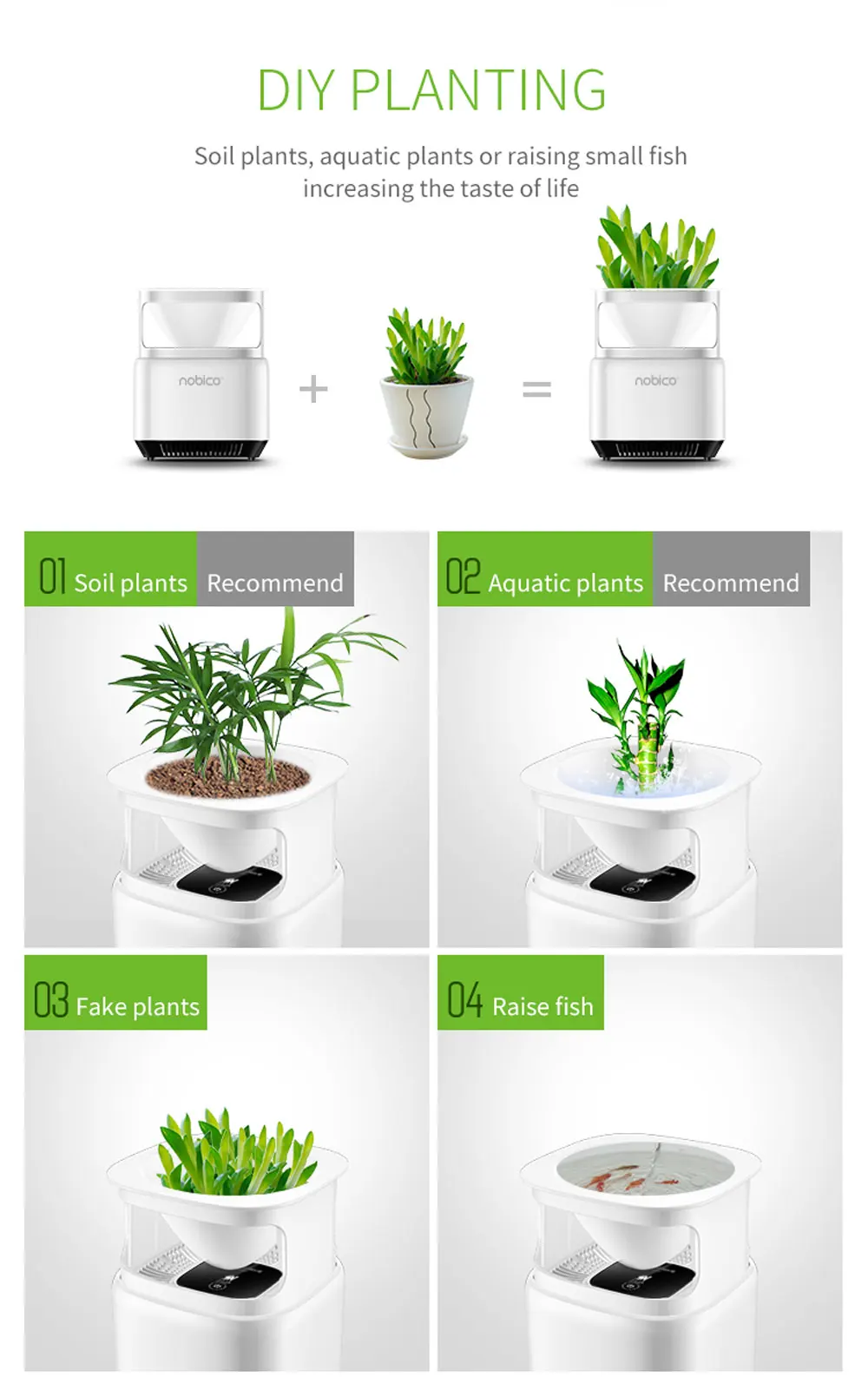 DIY PLANTING

Soil plants, aquatic plants or raising small fish increasing the taste of life

nobico + = nobico

01 Soil plants Recommend

02 Aquatic plants Recommend

03 Fake plants

04 Raise fish