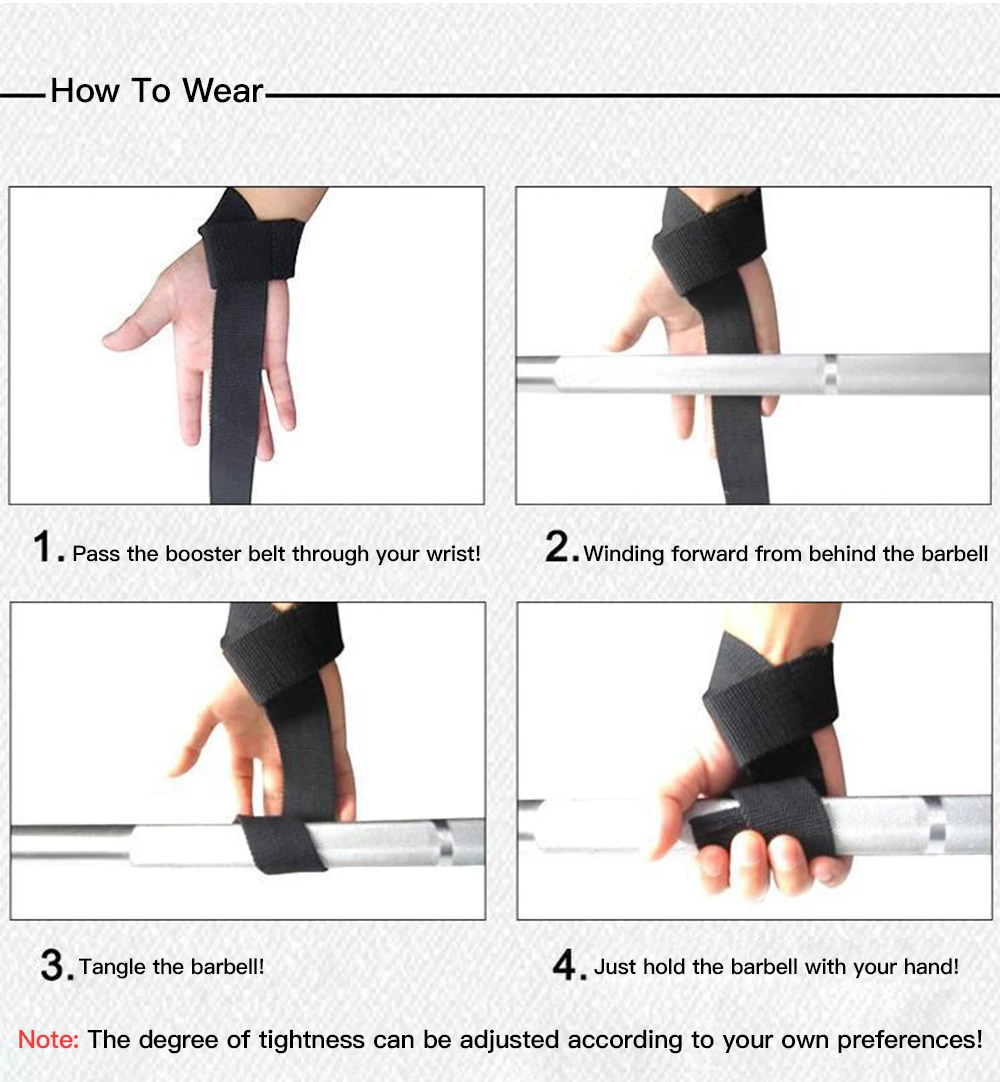 How To Wear

1. Pass the booster belt through your wrist!

2. Winding forward from behind the barbell

3. Tangle the barbell!

4. Just hold the barbell with your hand!

Note: The degree of tightness can be adjusted according to your own preferences!