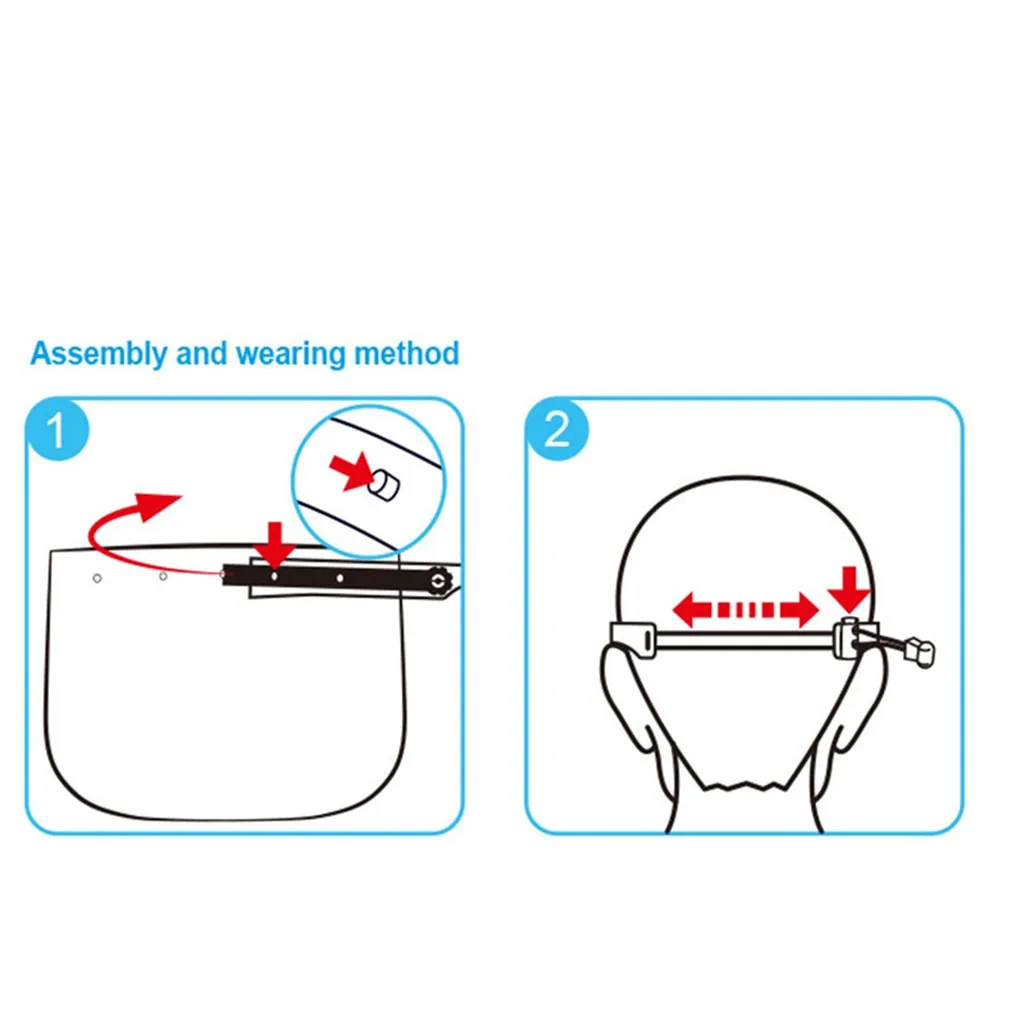 Assembly and wearing method

1

2