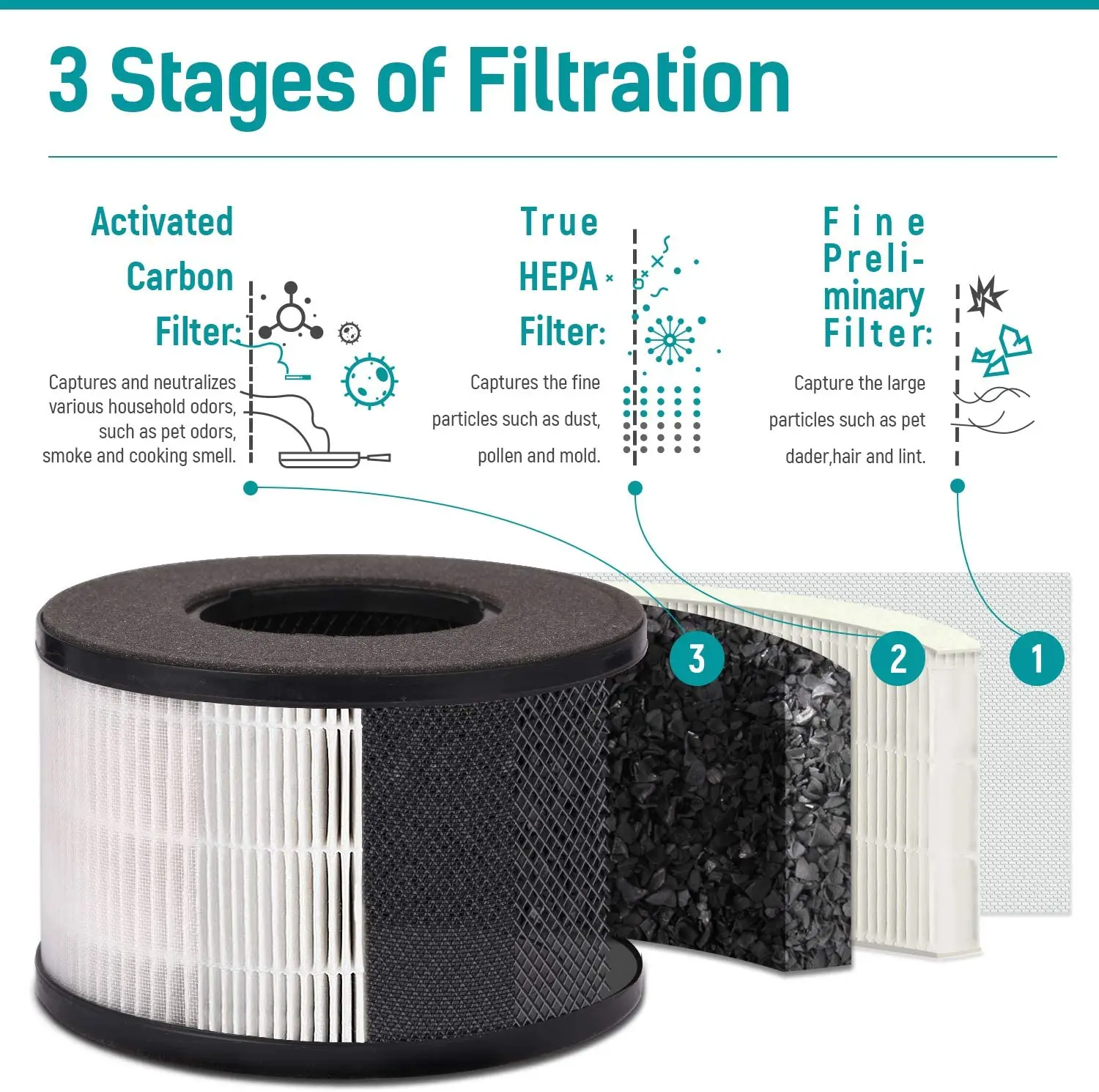 3 Stages of Filtration

Activated Carbon Filter:

Captures and neutralizes various household odors, such as pet odors, smoke and cooking smell.

True HEPA Filter:

Captures the fine particles such as dust, pollen and mold.

Fine Preliminary Filter:

Capture the large particles such as pet dader,hair and lint.

3

2

1