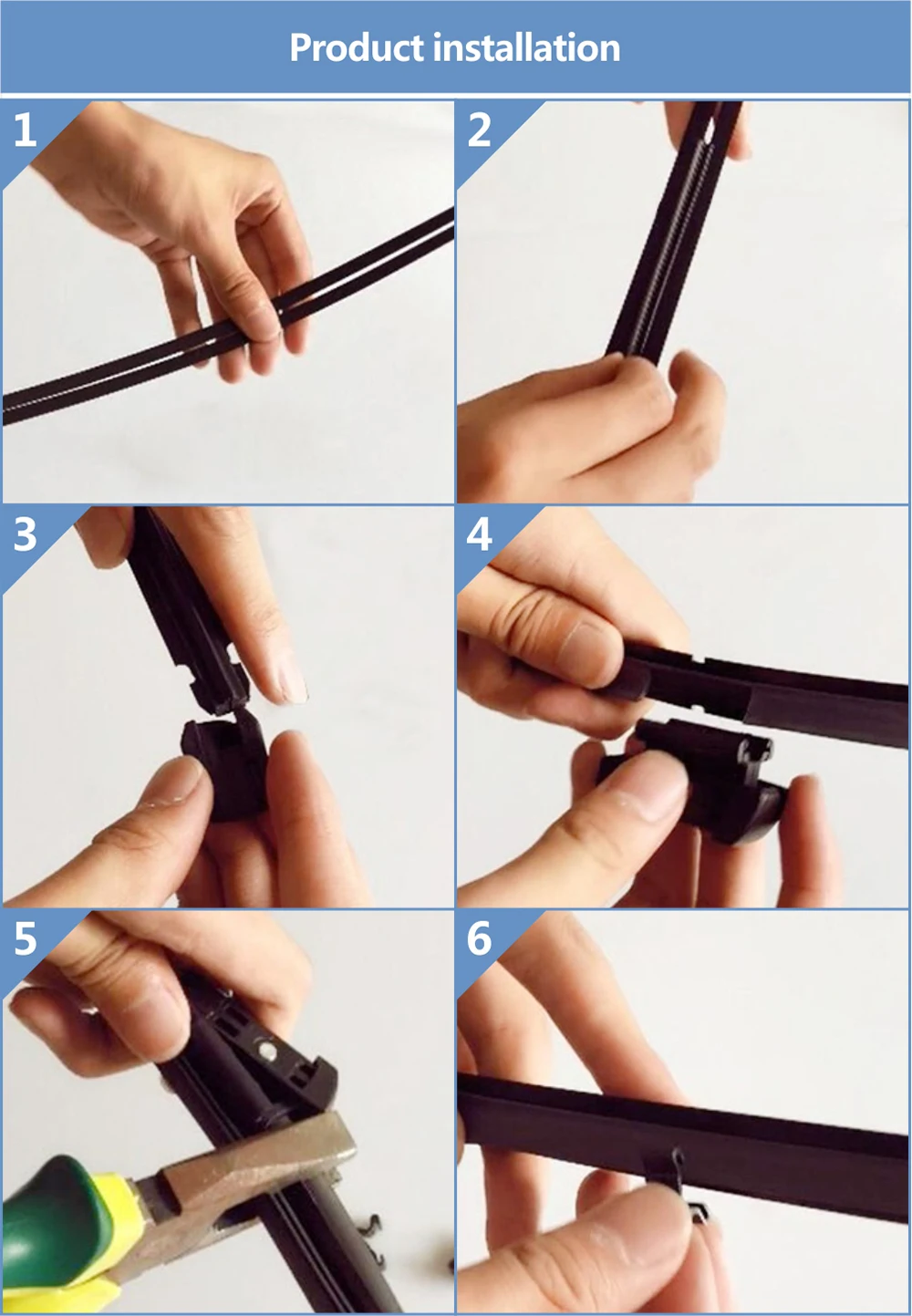 Product installation

1

2

3

4

5

6