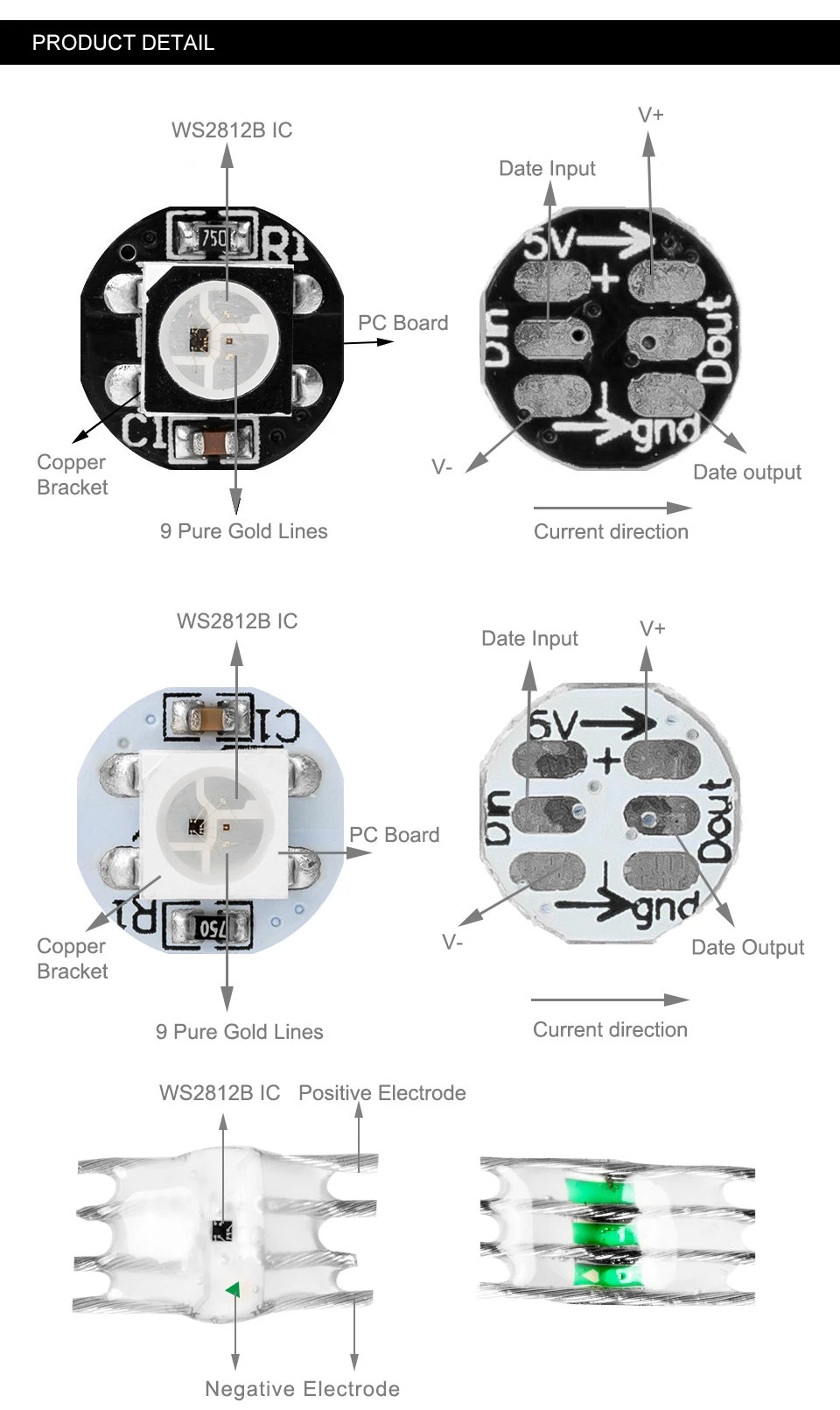 PRODUCT DETAIL

WS2812B IC

750

R1

PC Board

C1

Copper Bracket

9 Pure Gold Lines

V+

Date Input

5V

+

Din

Dout

gnd

V-

Date output

Current direction

WS2812B IC

C1

PC Board

R1

750

Copper Bracket

9 Pure Gold Lines

Date Input

V+

5V

+

Din

Dout

gnd

V-

Date Output

Current direction

WS2812B IC

Positive Electrode

Negative Electrode