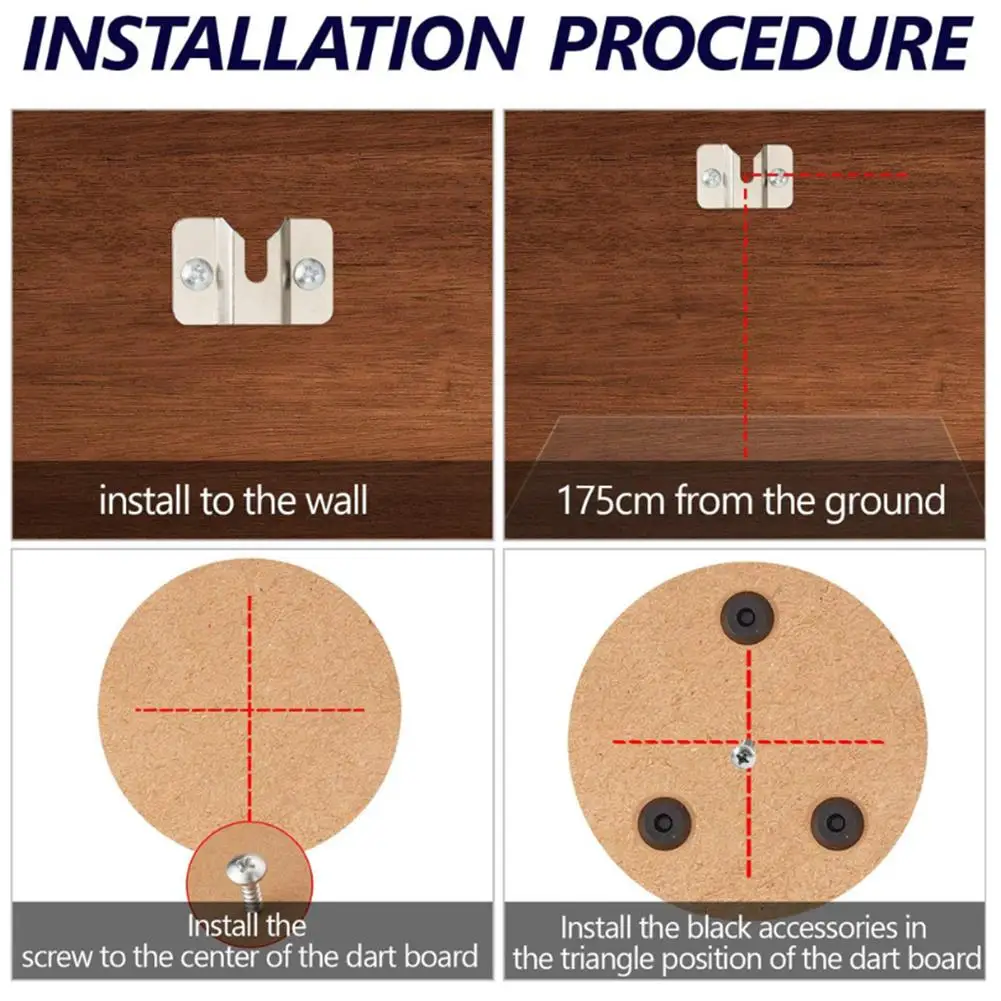 INSTALLATION PROCEDURE

install to the wall

175cm from the ground

Install the screw to the center of the dart board

Install the black accessories in the triangle position of the dart board