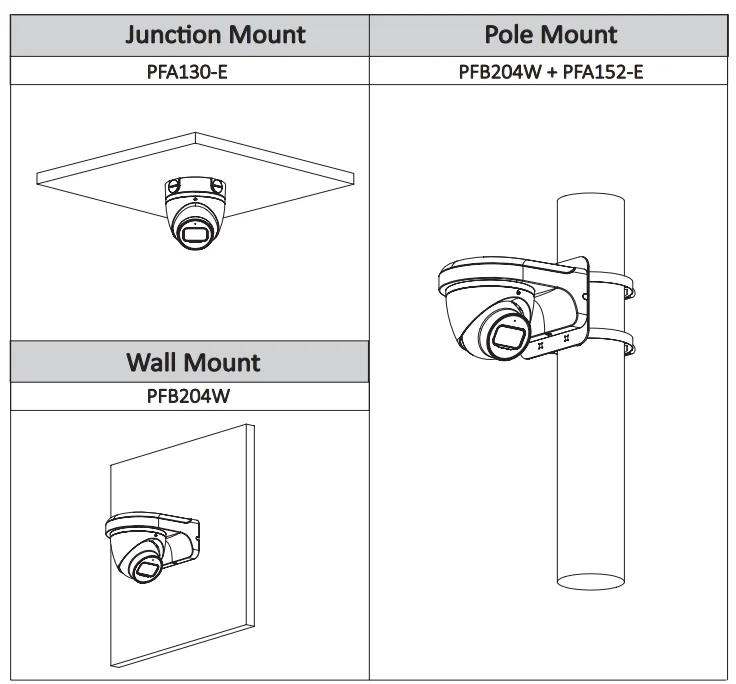 | Junction Mount | Pole Mount |
|---|---|
| PFA130-E | PFB204W + PFA152-E |

| Wall Mount |
|---|
| PFB204W |