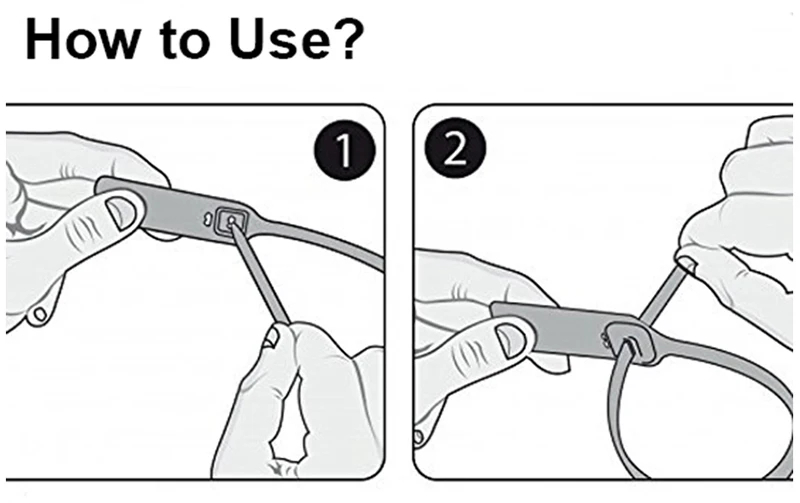 How to Use?

1

2