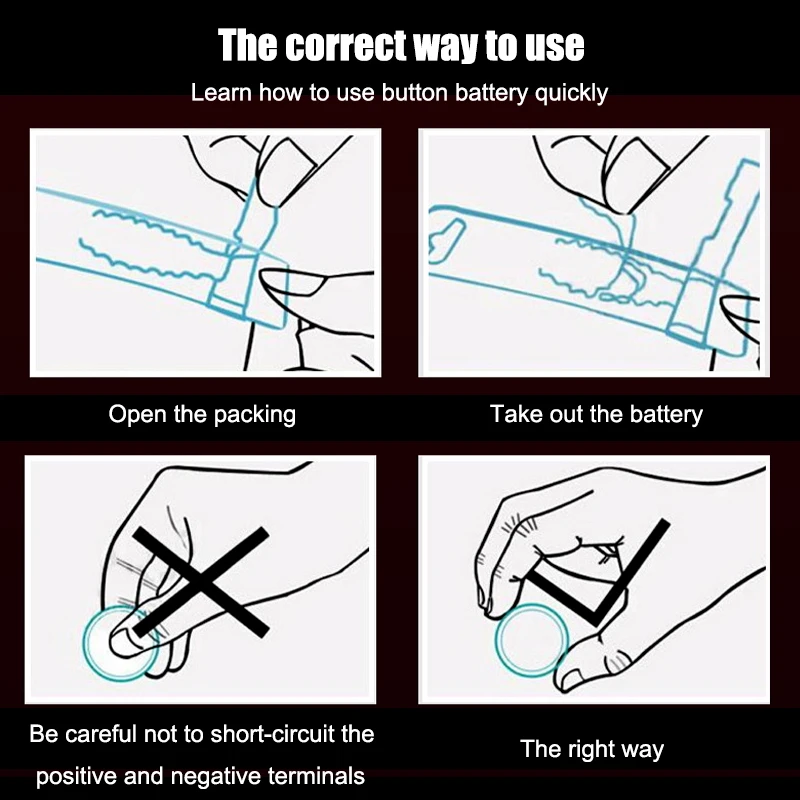 The correct way to use

Learn how to use button battery quickly

Open the packing

Take out the battery

Be careful not to short-circuit the positive and negative terminals

The right way