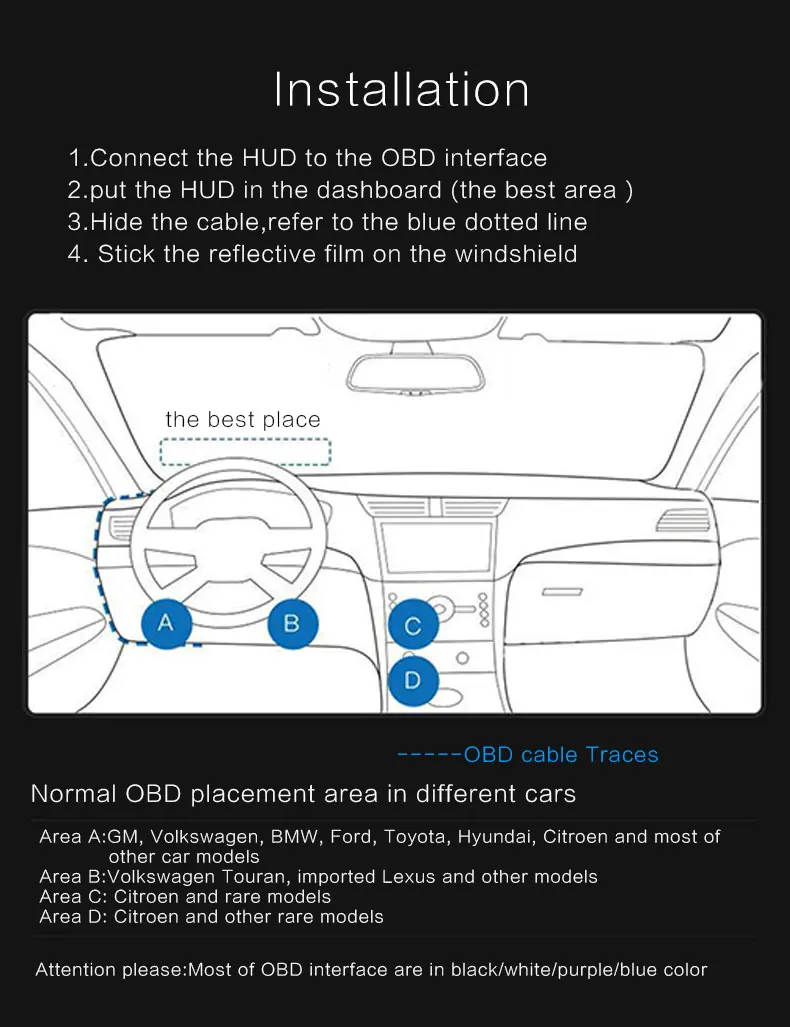 Installation

1.Connect the HUD to the OBD interface
2.put the HUD in the dashboard (the best area )
3.Hide the cable,refer to the blue dotted line
4. Stick the reflective film on the windshield

the best place

A B C D

-----OBD cable Traces

Normal OBD placement area in different cars

Area A:GM, Volkswagen, BMW, Ford, Toyota, Hyundai, Citroen and most of other car models
Area B:Volkswagen Touran, imported Lexus and other models
Area C: Citroen and rare models
Area D: Citroen and other rare models

Attention please:Most of OBD interface are in black/white/purple/blue color