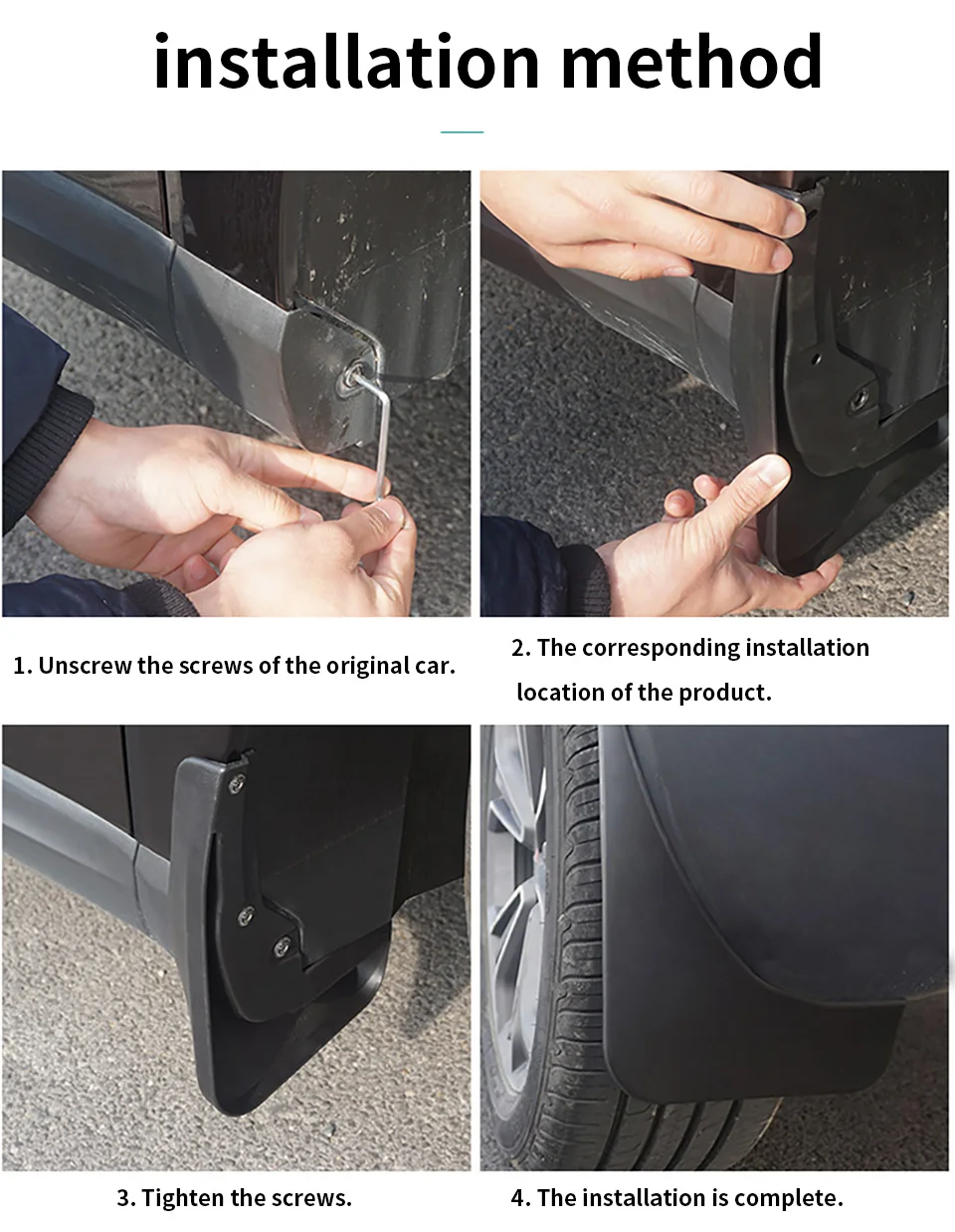 installation method

1. Unscrew the screws of the original car.

2. The corresponding installation location of the product.

3. Tighten the screws.

4. The installation is complete.