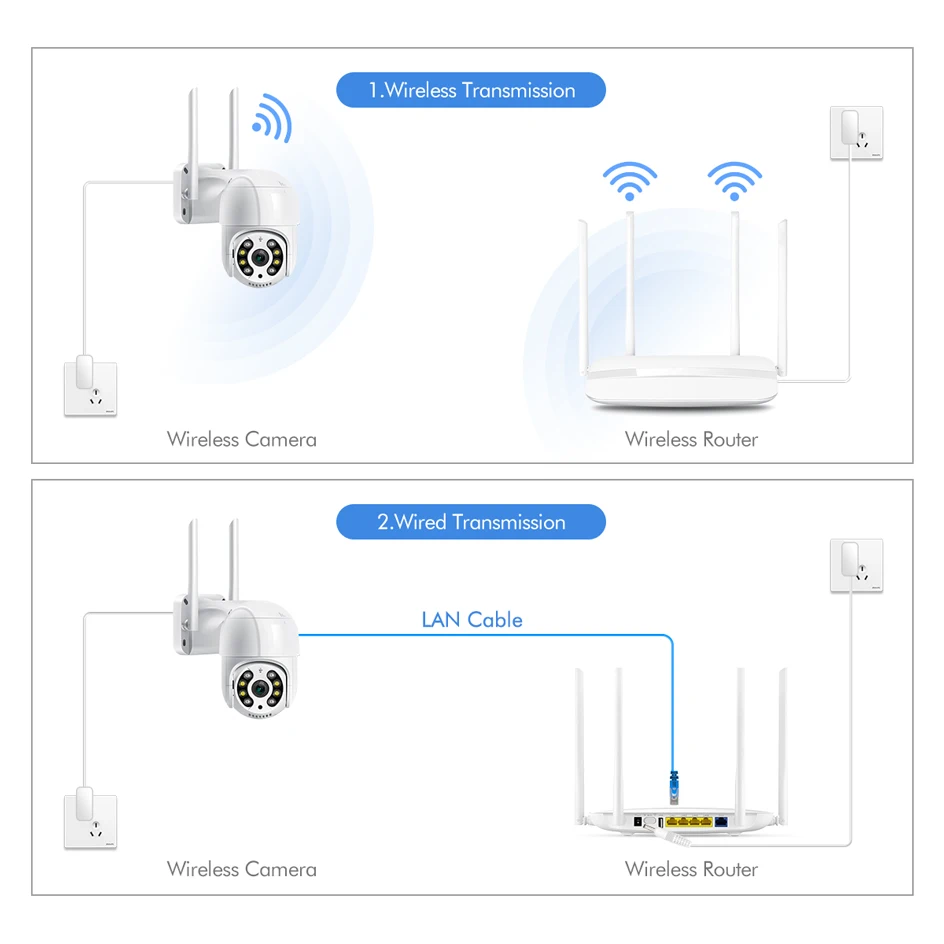 1.Wireless Transmission

Wireless Camera

Wireless Router

2.Wired Transmission

LAN Cable

Wireless Camera

Wireless Router