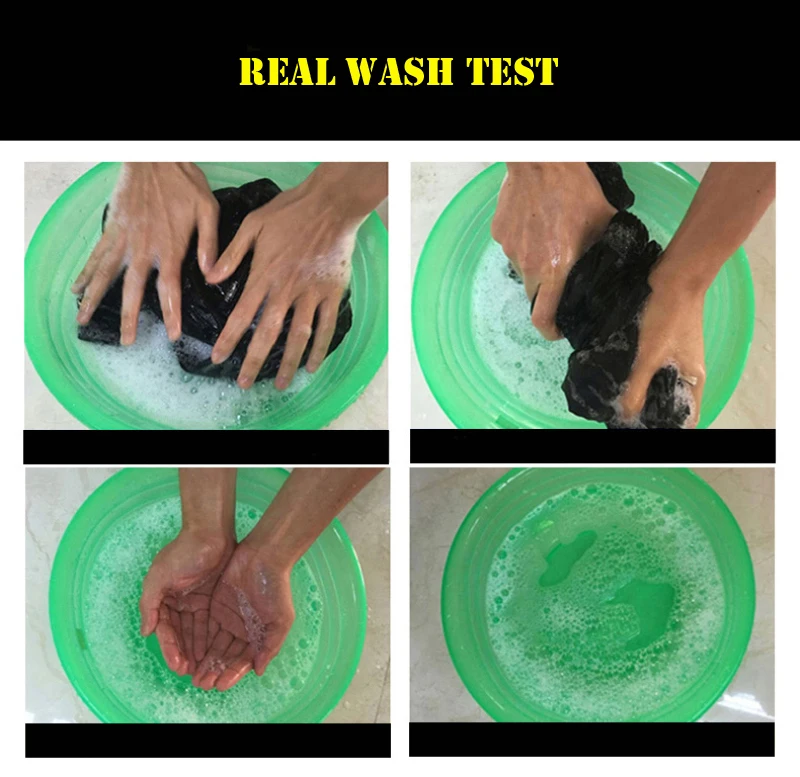 REAL WASH TEST