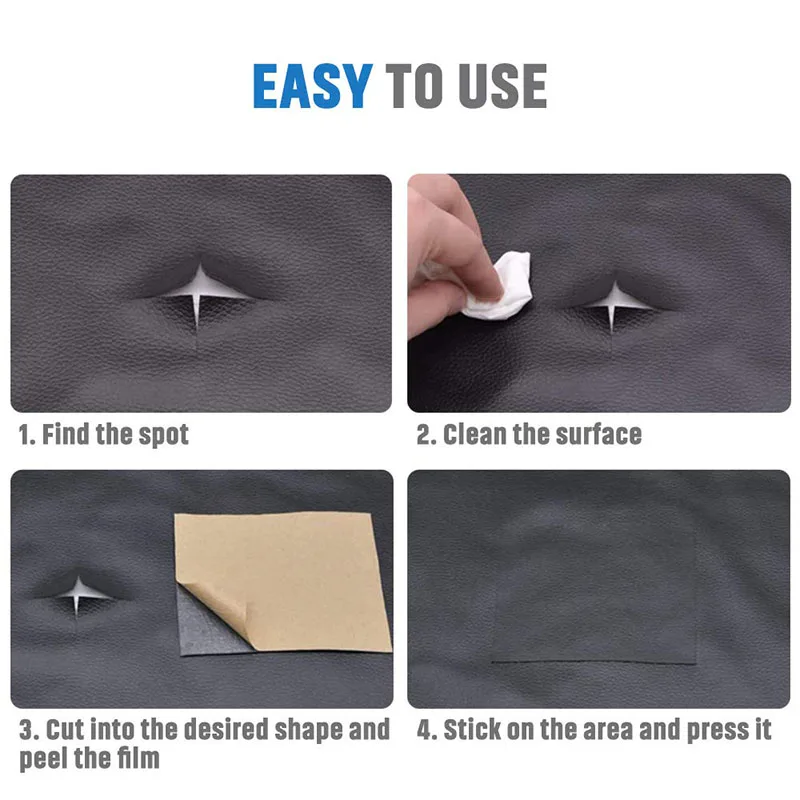 EASY TO USE

1. Find the spot

2. Clean the surface

3. Cut into the desired shape and peel the film

4. Stick on the area and press it