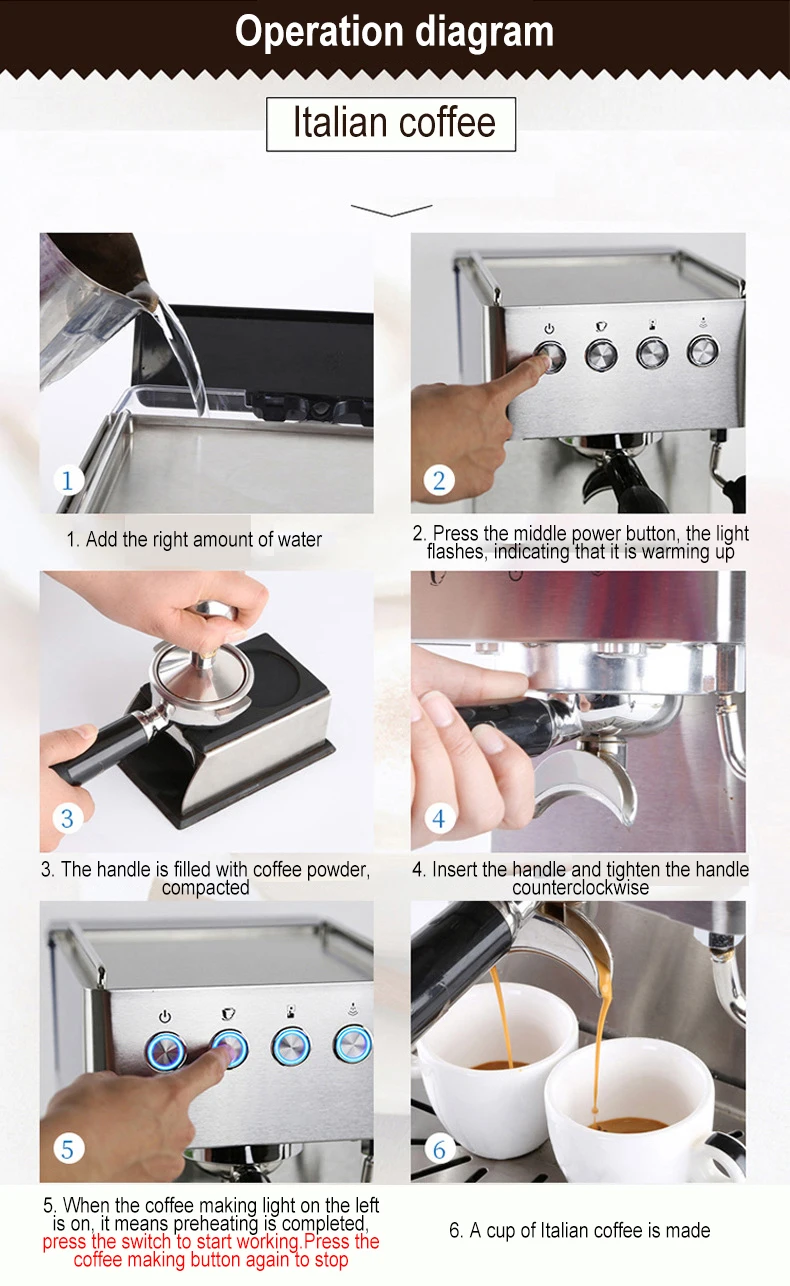 Operation diagram

Italian coffee

1

1. Add the right amount of water

2

2. Press the middle power button, the light flashes, indicating that it is warming up

3

3. The handle is filled with coffee powder, compacted

4

4. Insert the handle and tighten the handle counterclockwise

5

5. When the coffee making light on the left is on, it means preheating is completed, press the switch to start working.Press the coffee making button again to stop

6

6. A cup of Italian coffee is made