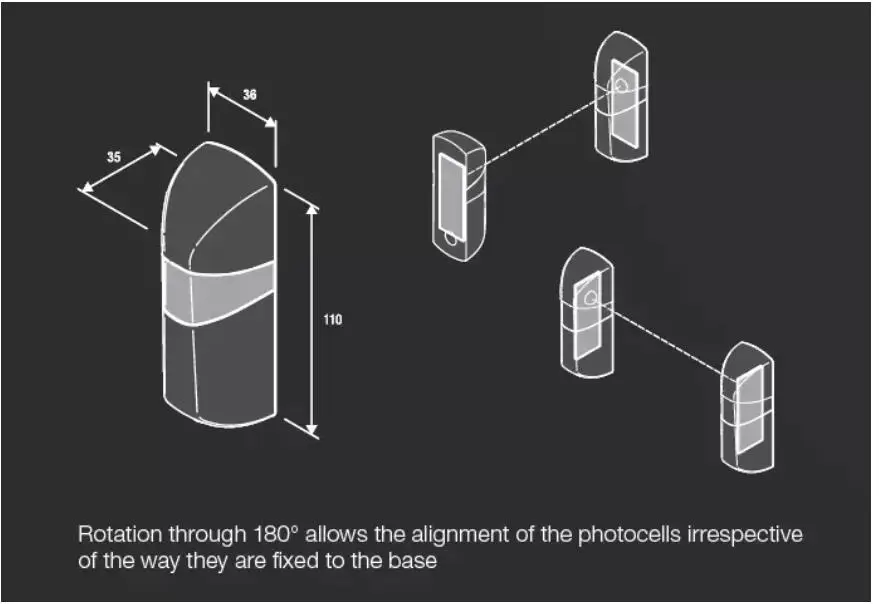 36

35

110

Rotation through 180° allows the alignment of the photocells irrespective of the way they are fixed to the base