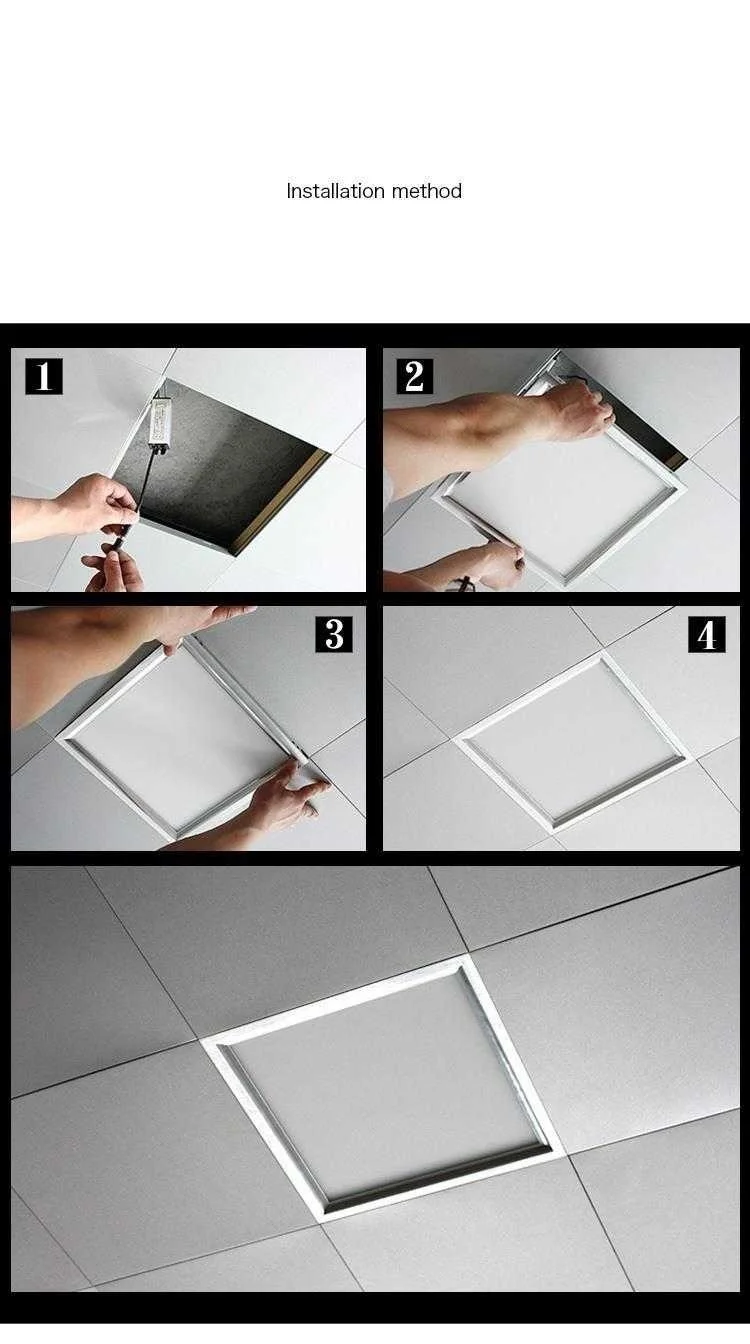 Installation method

1

2

3

4