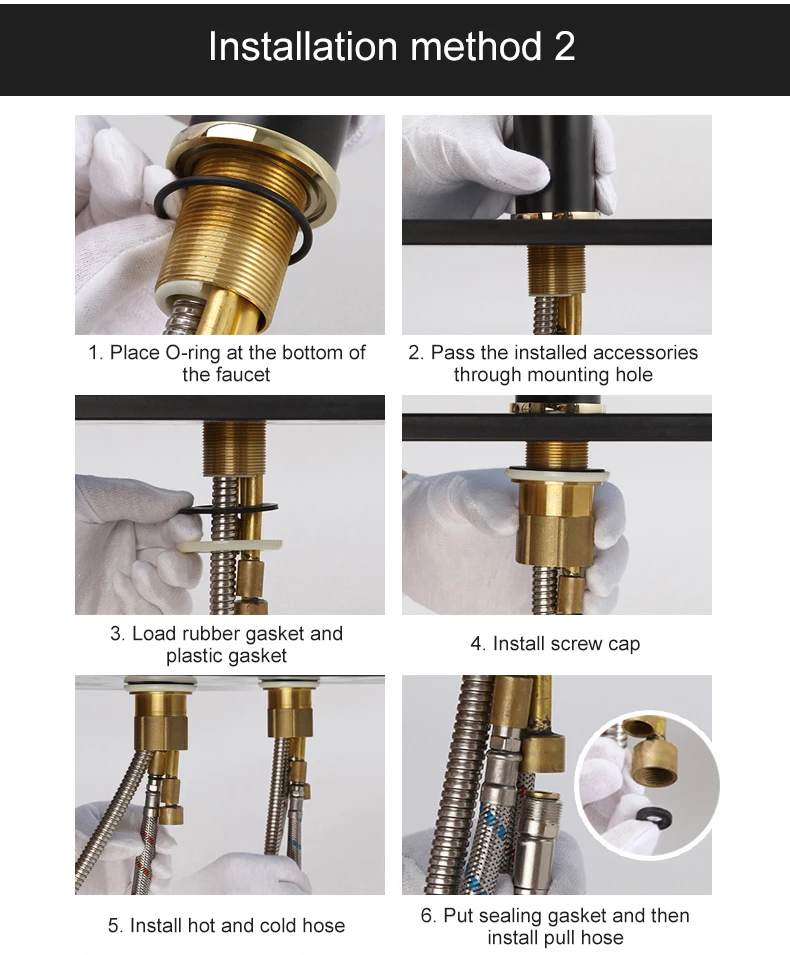 Installation method 2

1. Place O-ring at the bottom of the faucet

2. Pass the installed accessories through mounting hole

3. Load rubber gasket and plastic gasket

4. Install screw cap

5. Install hot and cold hose

6. Put sealing gasket and then install pull hose