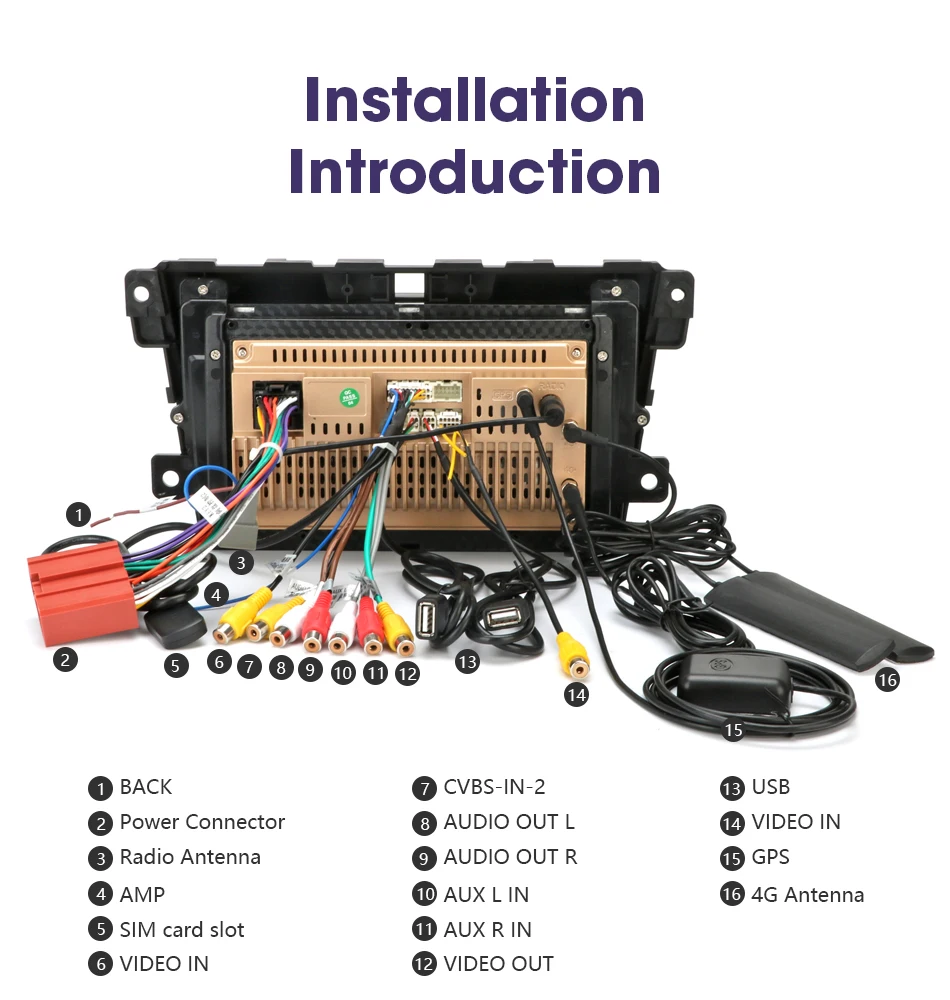 Installation Introduction

1
2
3
4
5
6 7 8 9 10 11 12
13
14
15
16

1 BACK
2 Power Connector
3 Radio Antenna
4 AMP
5 SIM card slot
6 VIDEO IN

7 CVBS-IN-2
8 AUDIO OUT L
9 AUDIO OUT R
10 AUX L IN
11 AUX R IN
12 VIDEO OUT

13 USB
14 VIDEO IN
15 GPS
16 4G Antenna