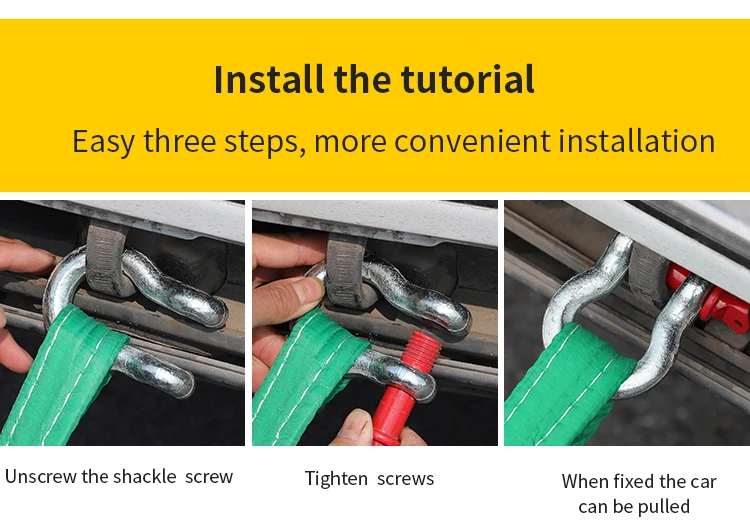 Install the tutorial

Easy three steps, more convenient installation

Unscrew the shackle screw

Tighten screws

When fixed the car can be pulled