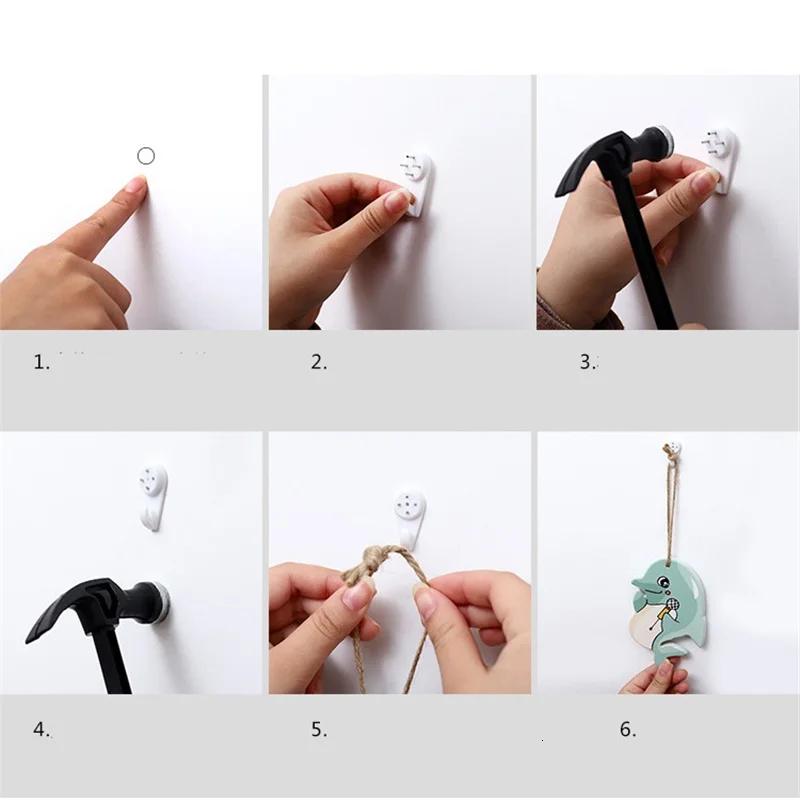 1.

2.

3.

4.

5.

6.