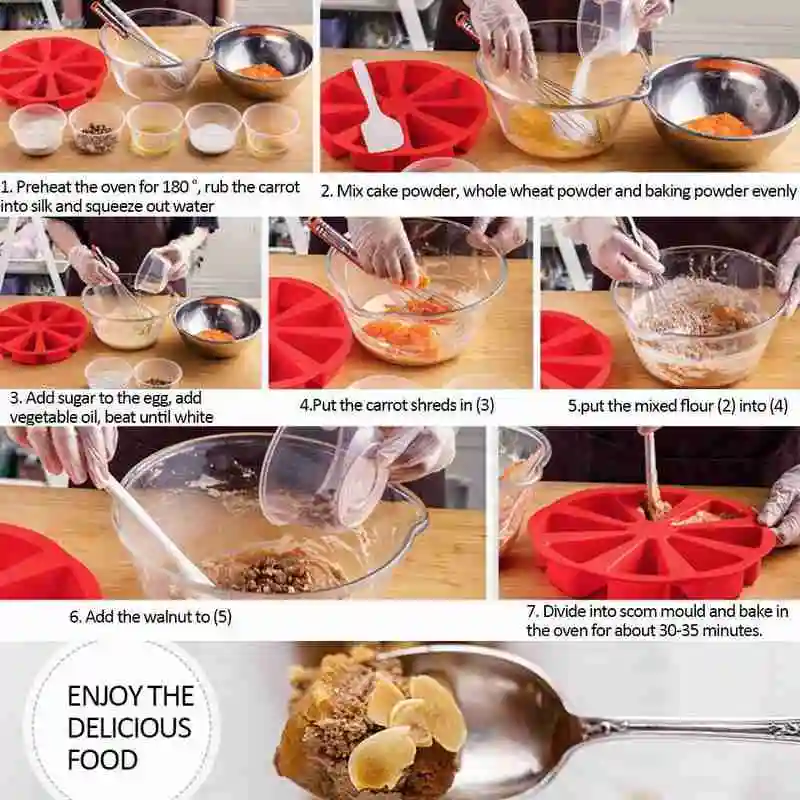 1. Preheat the oven for 180 °, rub the carrot into silk and squeeze out water

2. Mix cake powder, whole wheat powder and baking powder evenly

3. Add sugar to the egg, add vegetable oil, beat until white

4.Put the carrot shreds in (3)

5.put the mixed flour (2) into (4)

6. Add the walnut to (5)

7. Divide into scom mould and bake in the oven for about 30-35 minutes.

ENJOY THE DELICIOUS FOOD