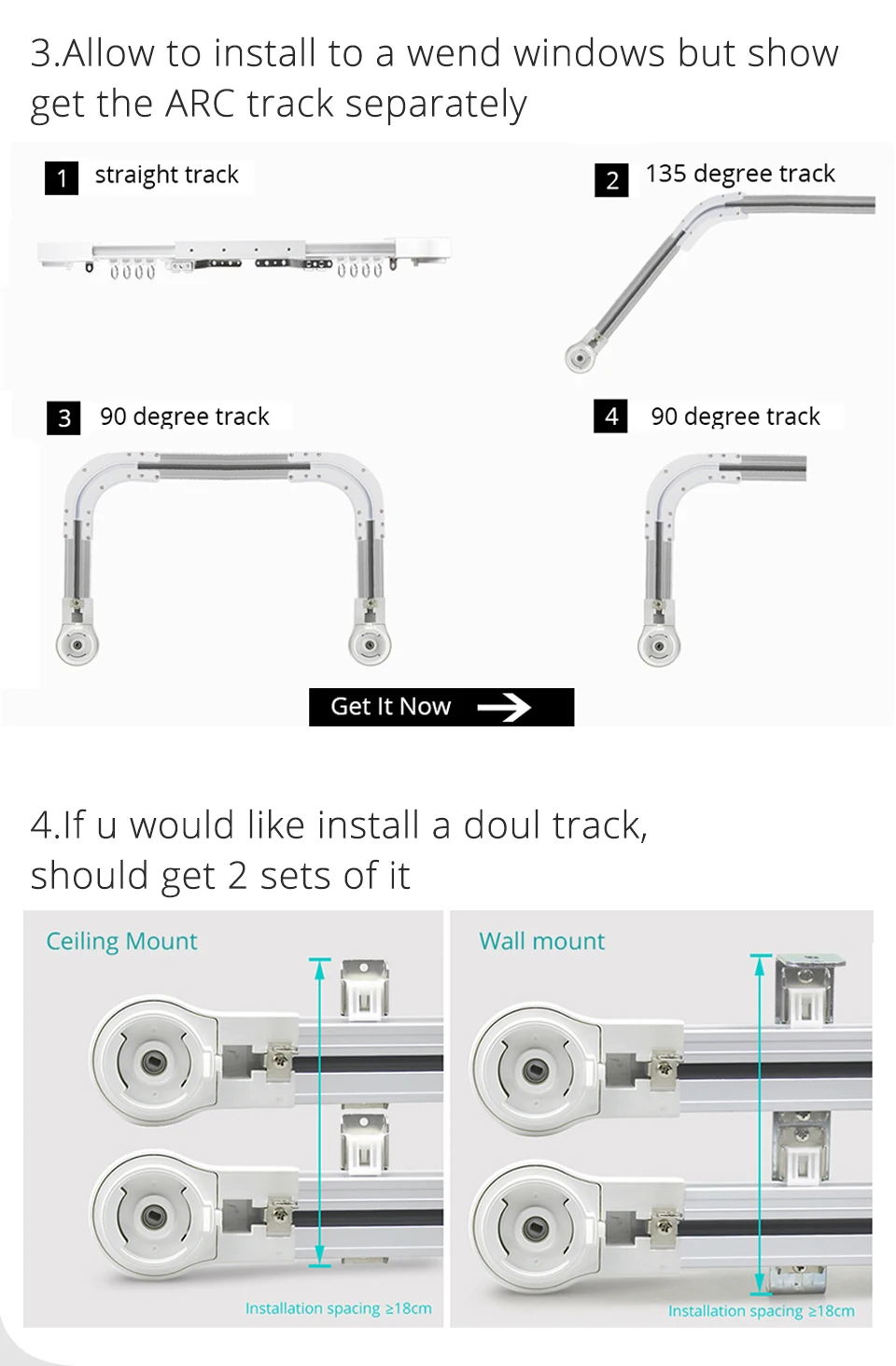 3.Allow to install to a wend windows but show get the ARC track separately

1 straight track

2 135 degree track

3 90 degree track

4 90 degree track

Get It Now

4.If u would like install a doul track, should get 2 sets of it

Ceiling Mount

Installation spacing ≥18cm

Wall mount

Installation spacing ≥18cm