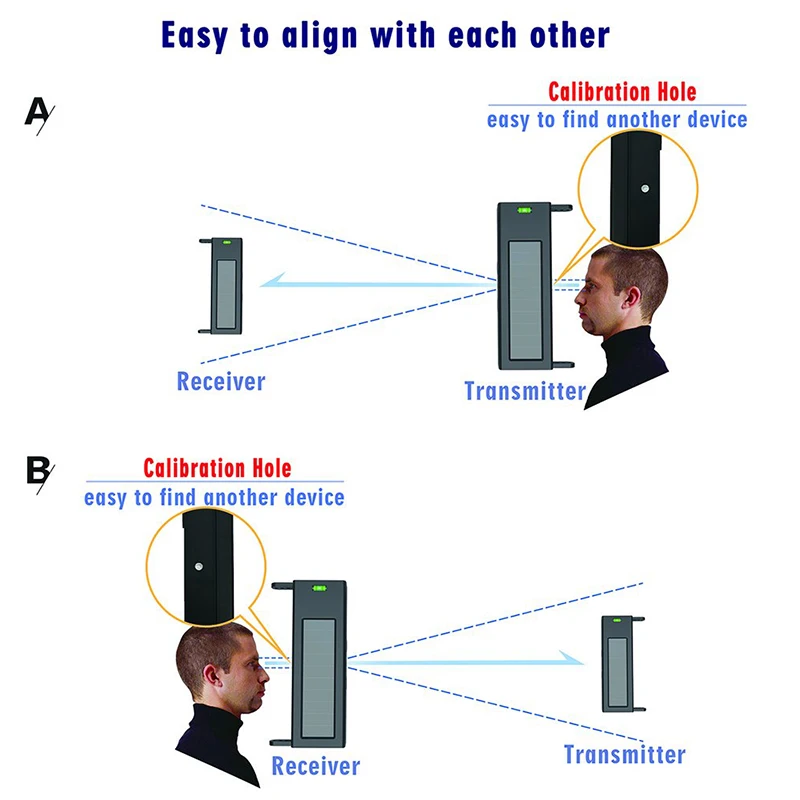 Easy to align with each other

A

Calibration Hole
easy to find another device

Receiver

Transmitter

B

Calibration Hole
easy to find another device

Receiver

Transmitter