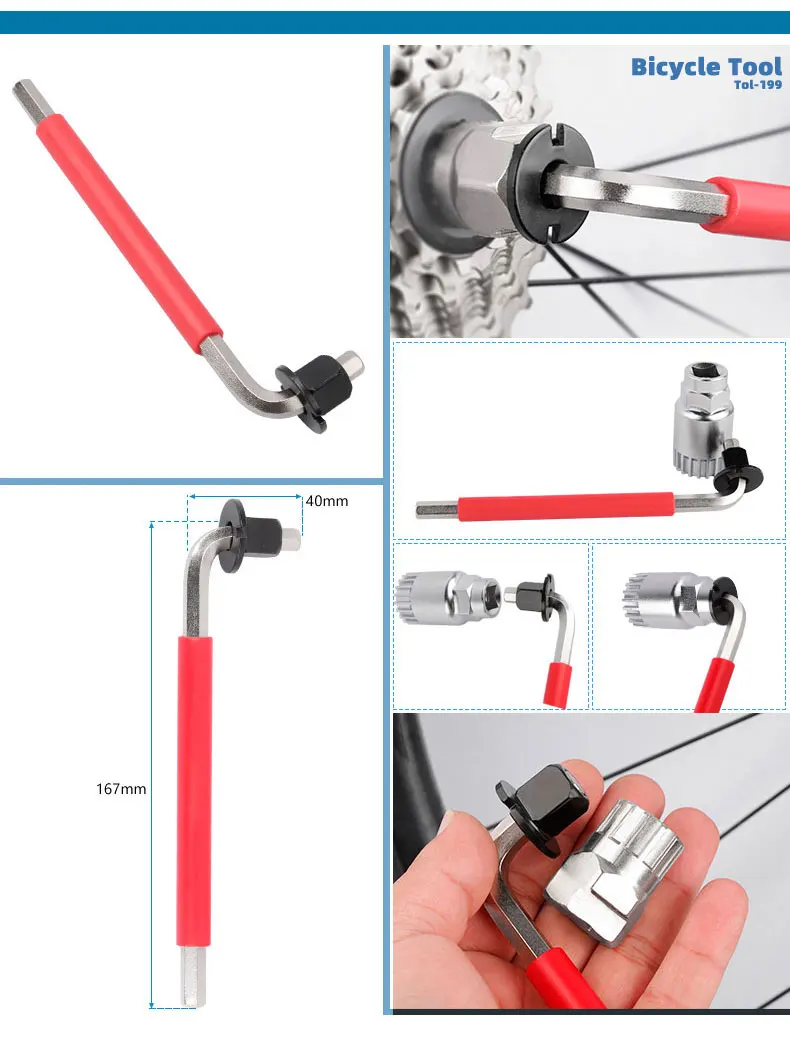 Bicycle Tool
Tol-199

40mm

167mm