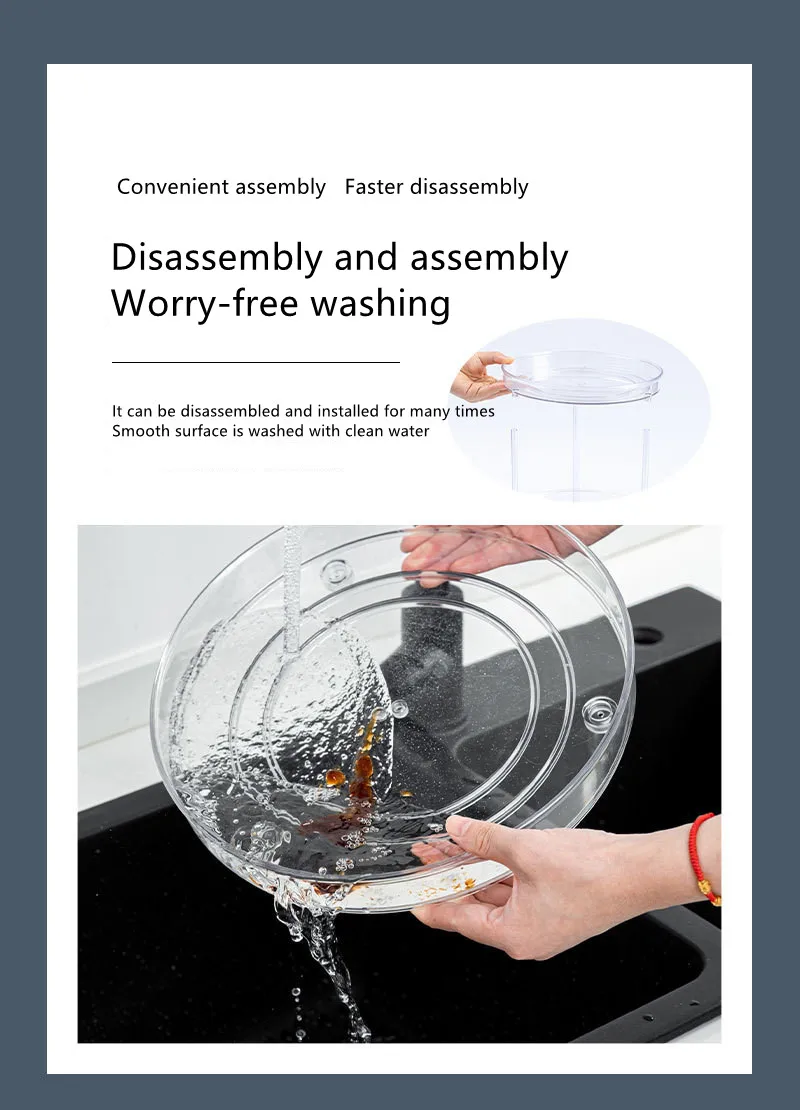 Convenient assembly Faster disassembly

Disassembly and assembly
Worry-free washing

It can be disassembled and installed for many times
Smooth surface is washed with clean water