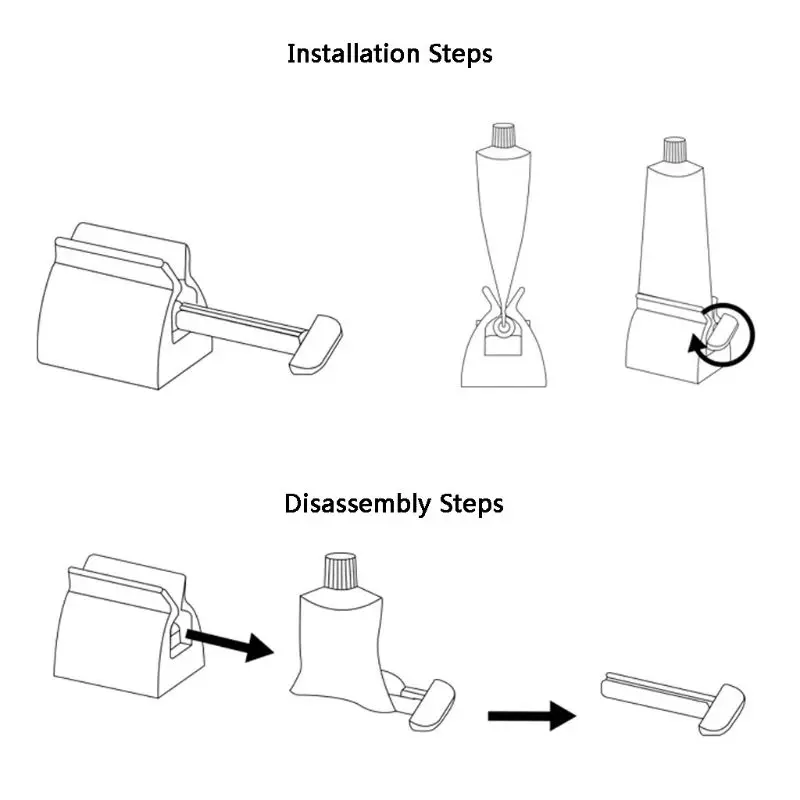 Installation Steps

Disassembly Steps