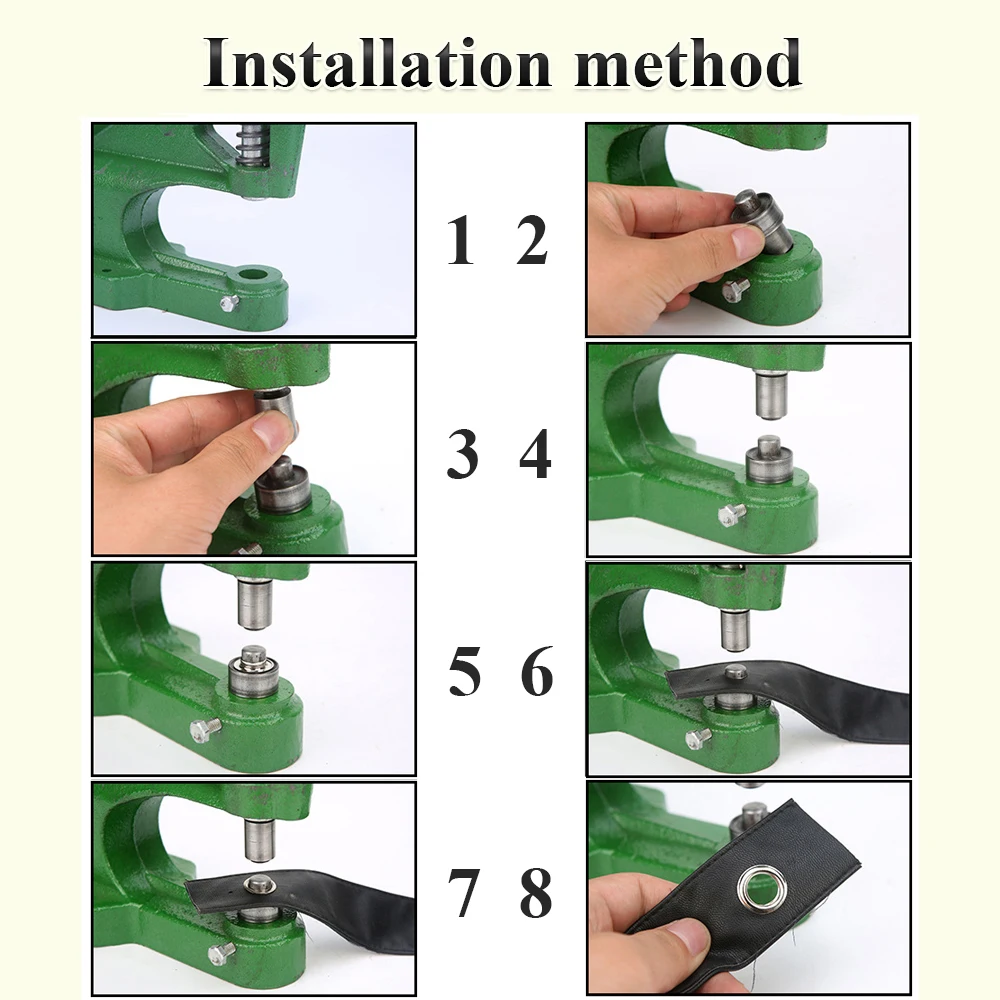 Installation method

1 2

3 4

5 6

7 8