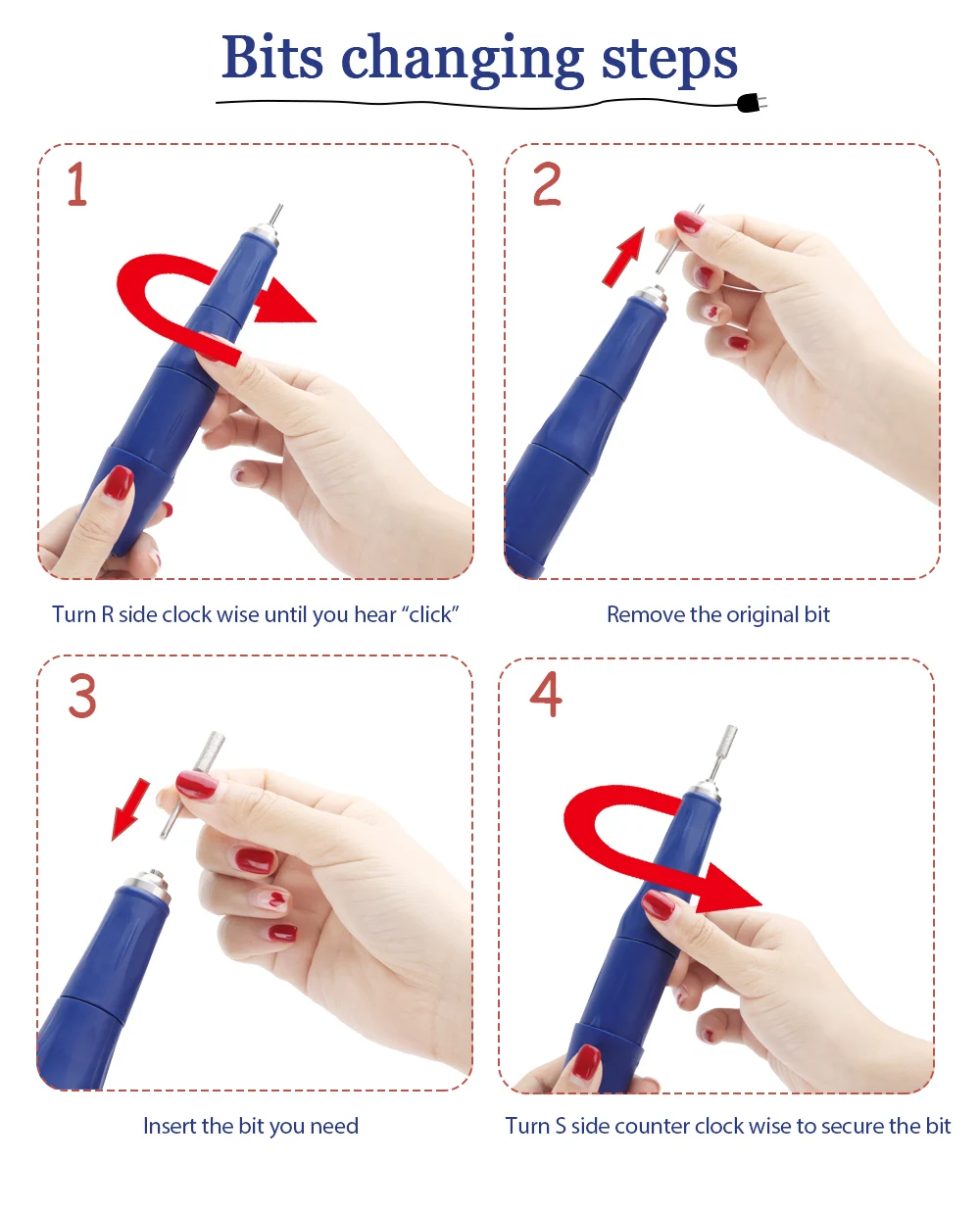 Bits changing steps

1

Turn R side clock wise until you hear “click”

2

Remove the original bit

3

Insert the bit you need

4

Turn S side counter clock wise to secure the bit