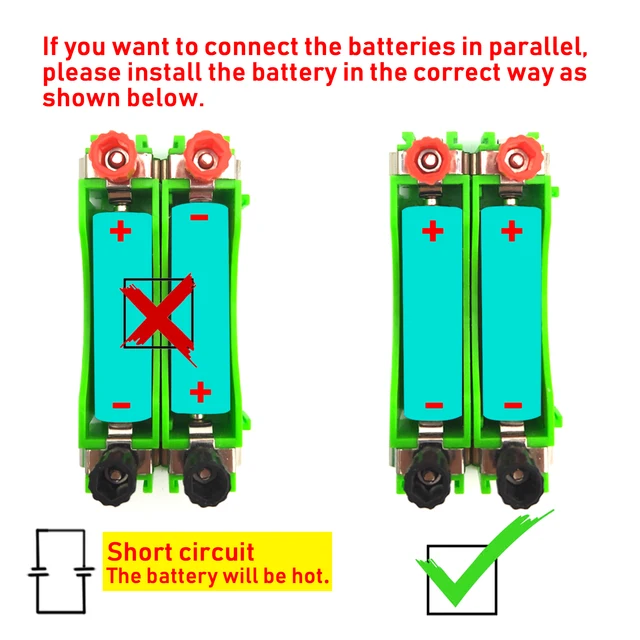 If you want to connect the batteries in parallel, please install the battery in the correct way as shown below.

+
-
-
+

+
+
-
-

Short circuit
The battery will be hot.